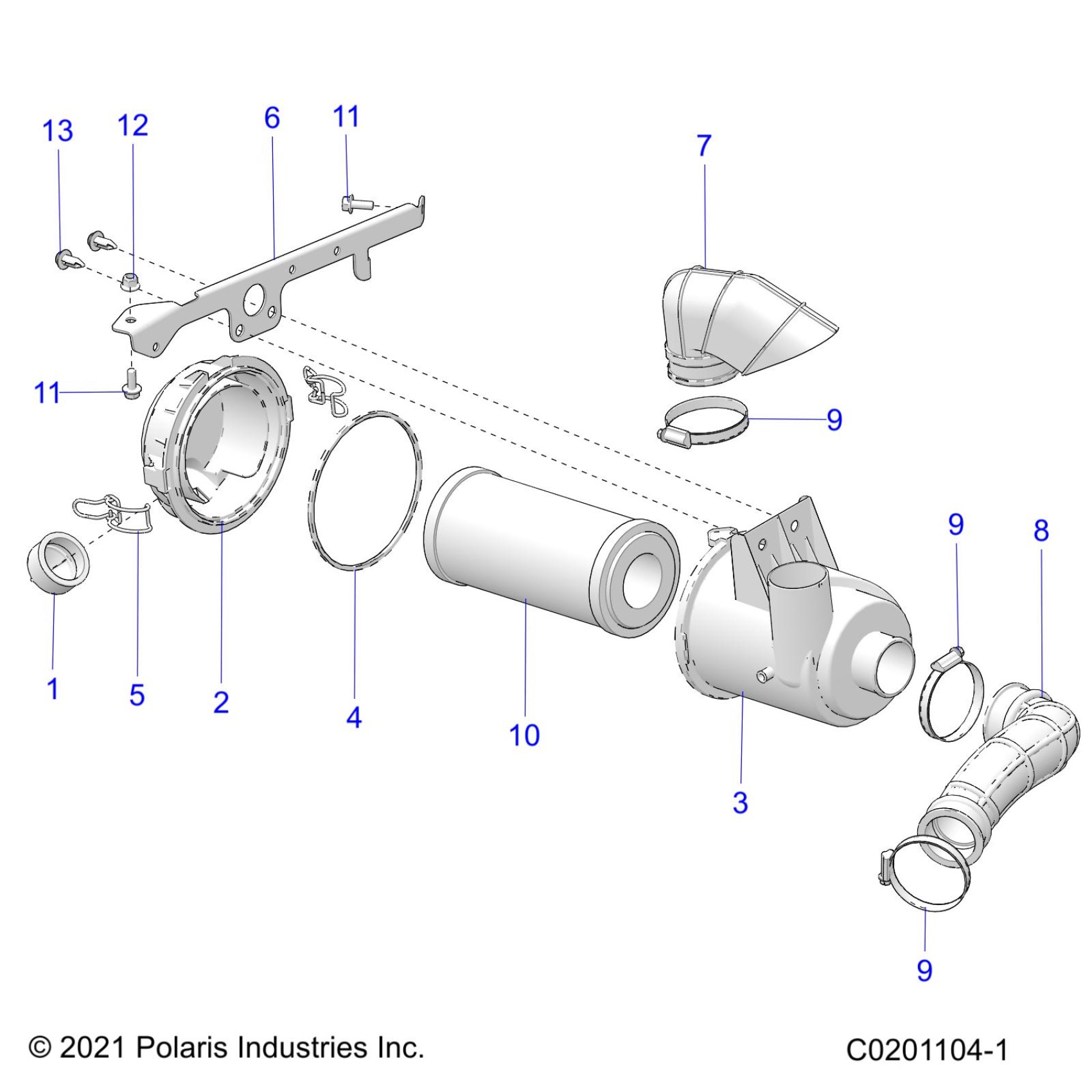 13
12
6
11
7
11
9
9
8
1
5
2
4
10
3
9

© 2021 Polaris Industries Inc.

C0201104-1