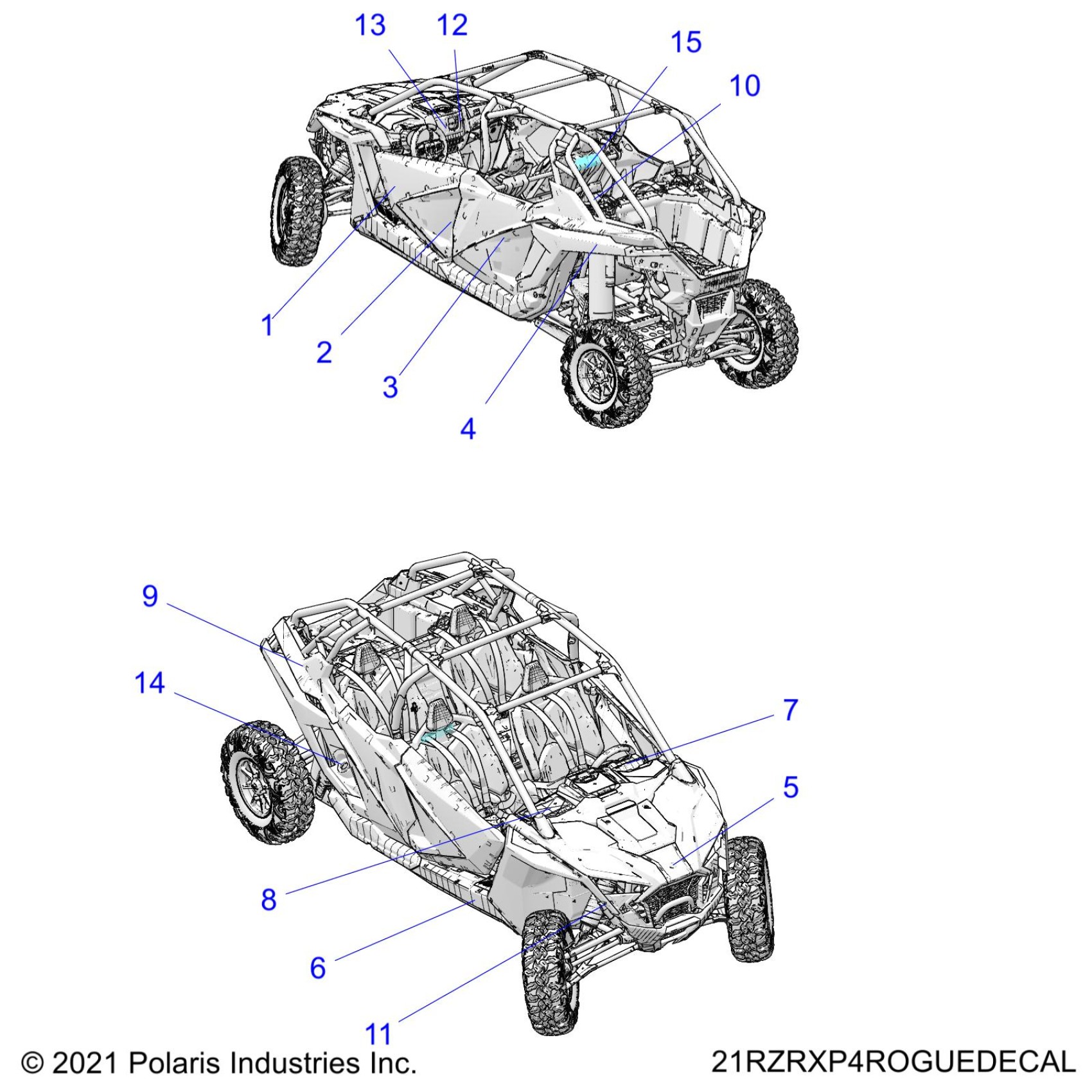 13 12 15 10

1 2 3 4

9

14

7

5

8

6

11

© 2021 Polaris Industries Inc.

21RZRXP4ROGUEDECAL