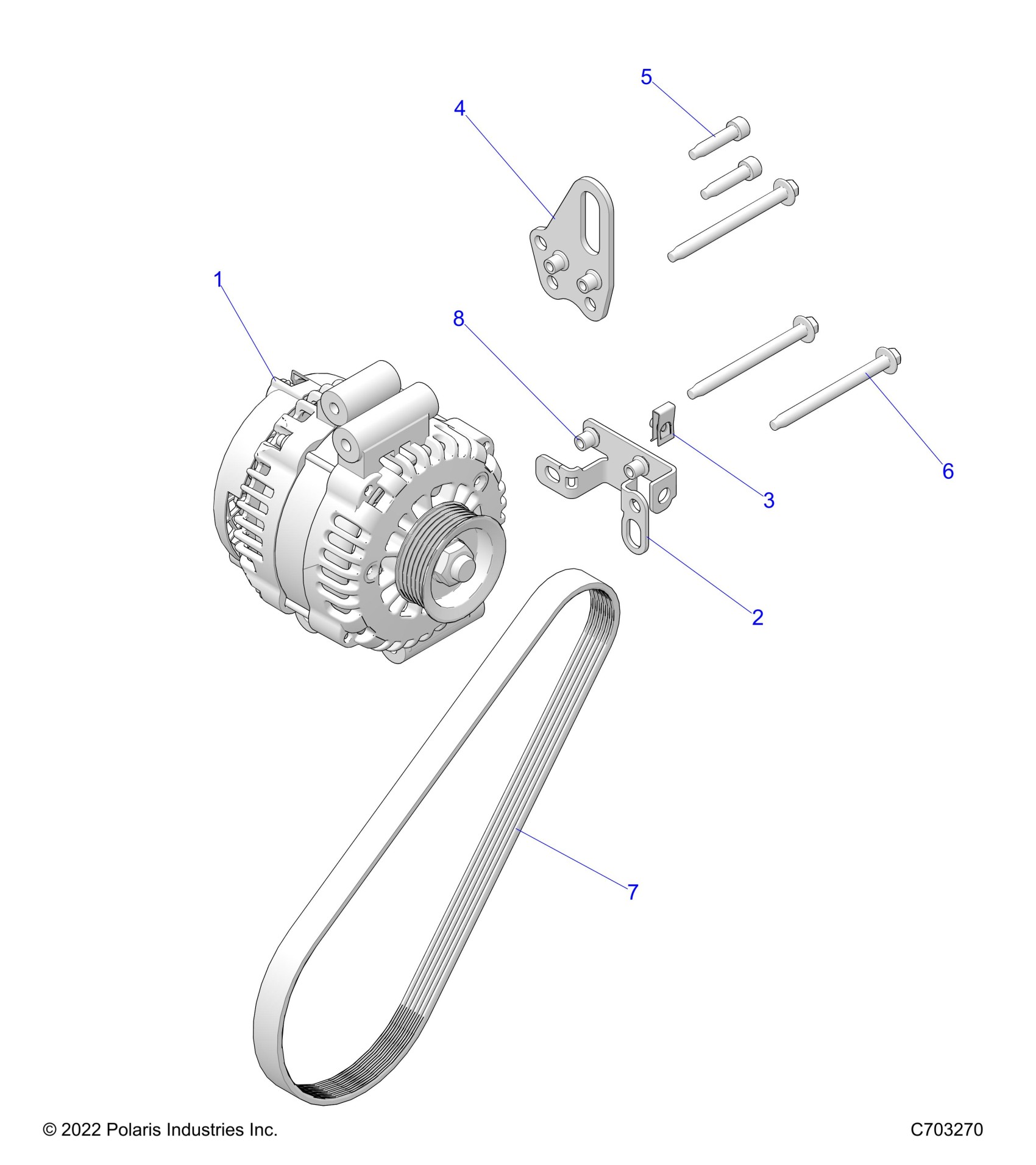 5
4
1
8
6
3
2
7
© 2022 Polaris Industries Inc.
C703270