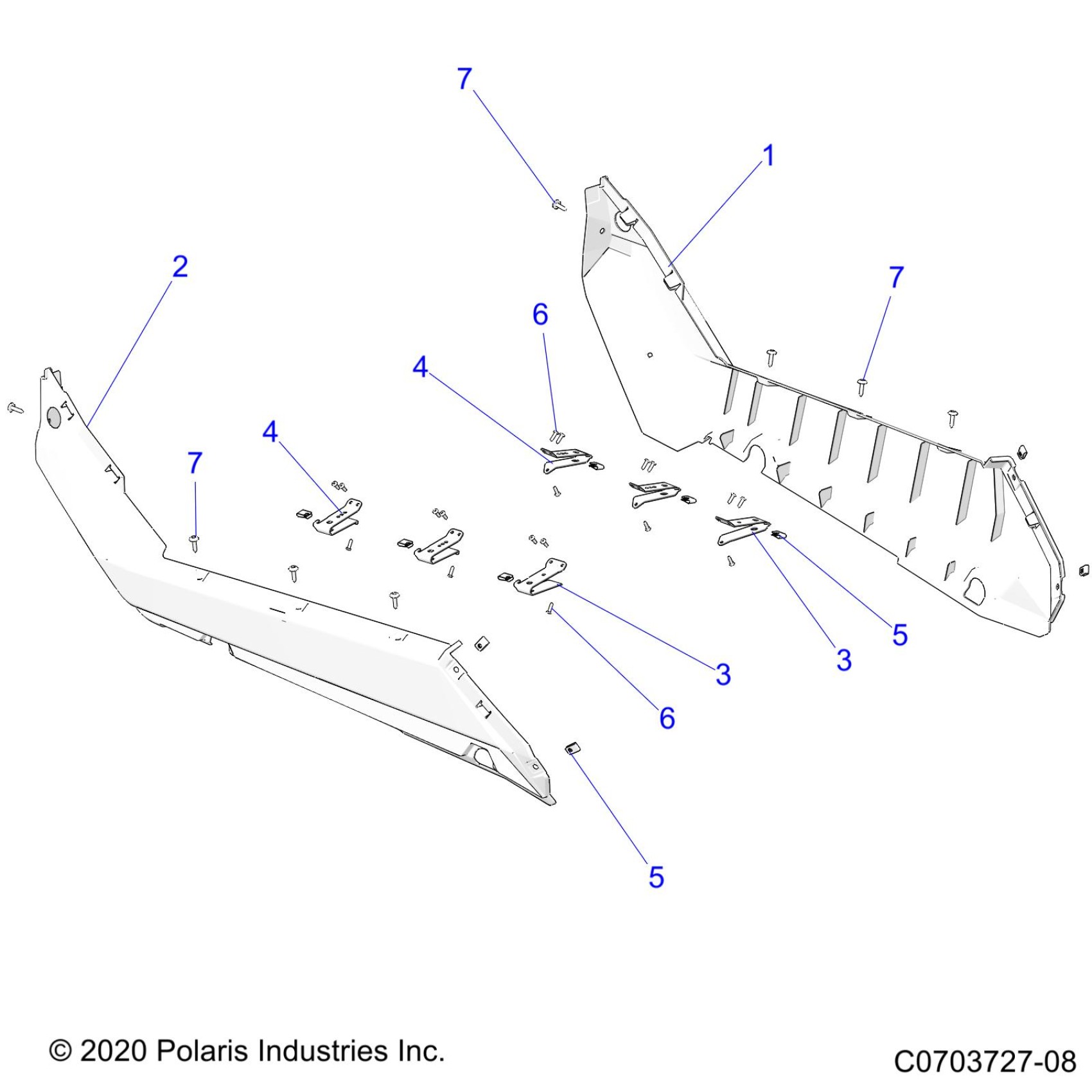 7
1
2
7
6
4
4
7
5
3
3
6
5
© 2020 Polaris Industries Inc.
C0703727-08