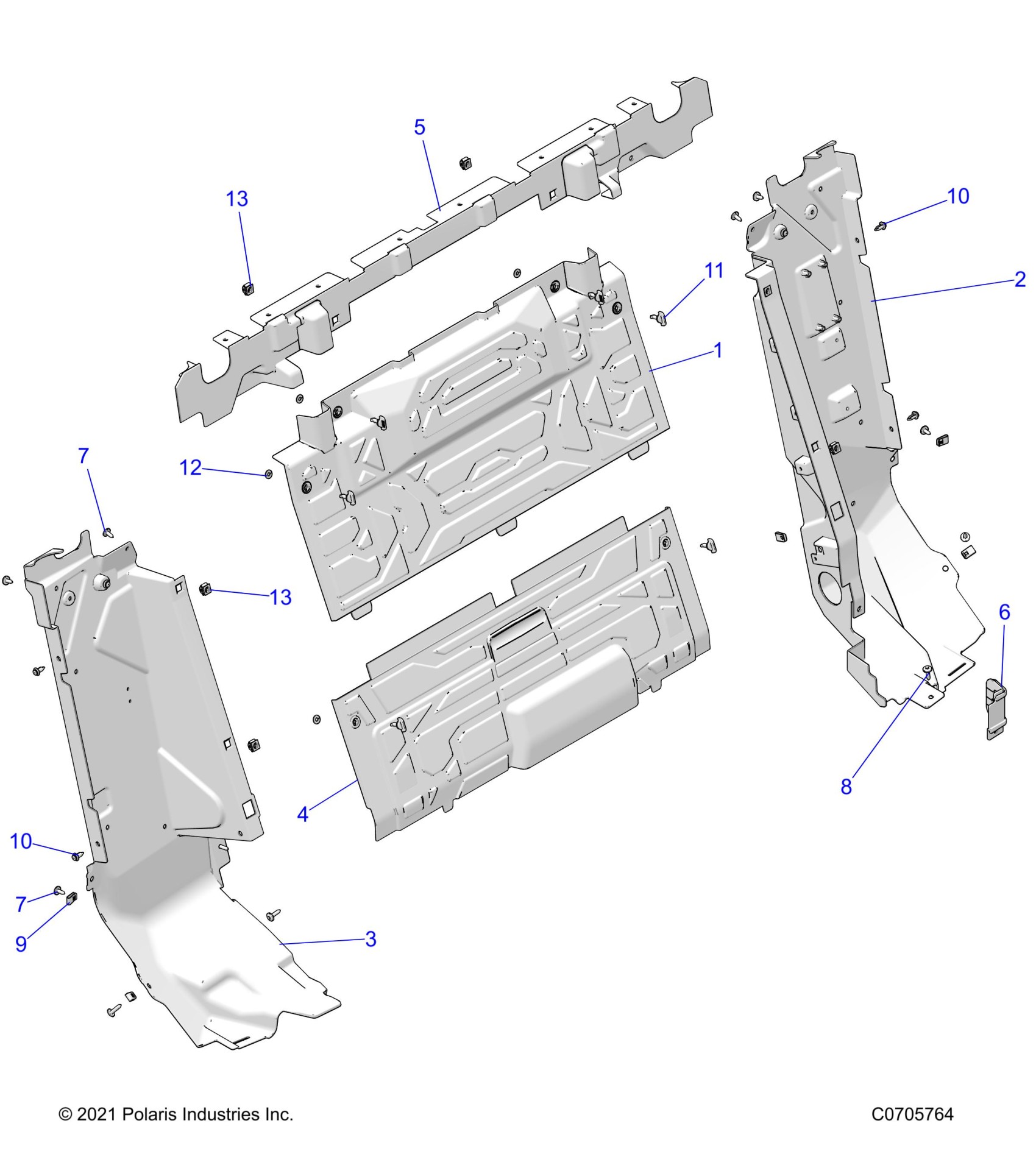 5

13

10

11

2

1

7

12

13

6

8

4

10

7

9

3

© 2021 Polaris Industries Inc.

C0705764