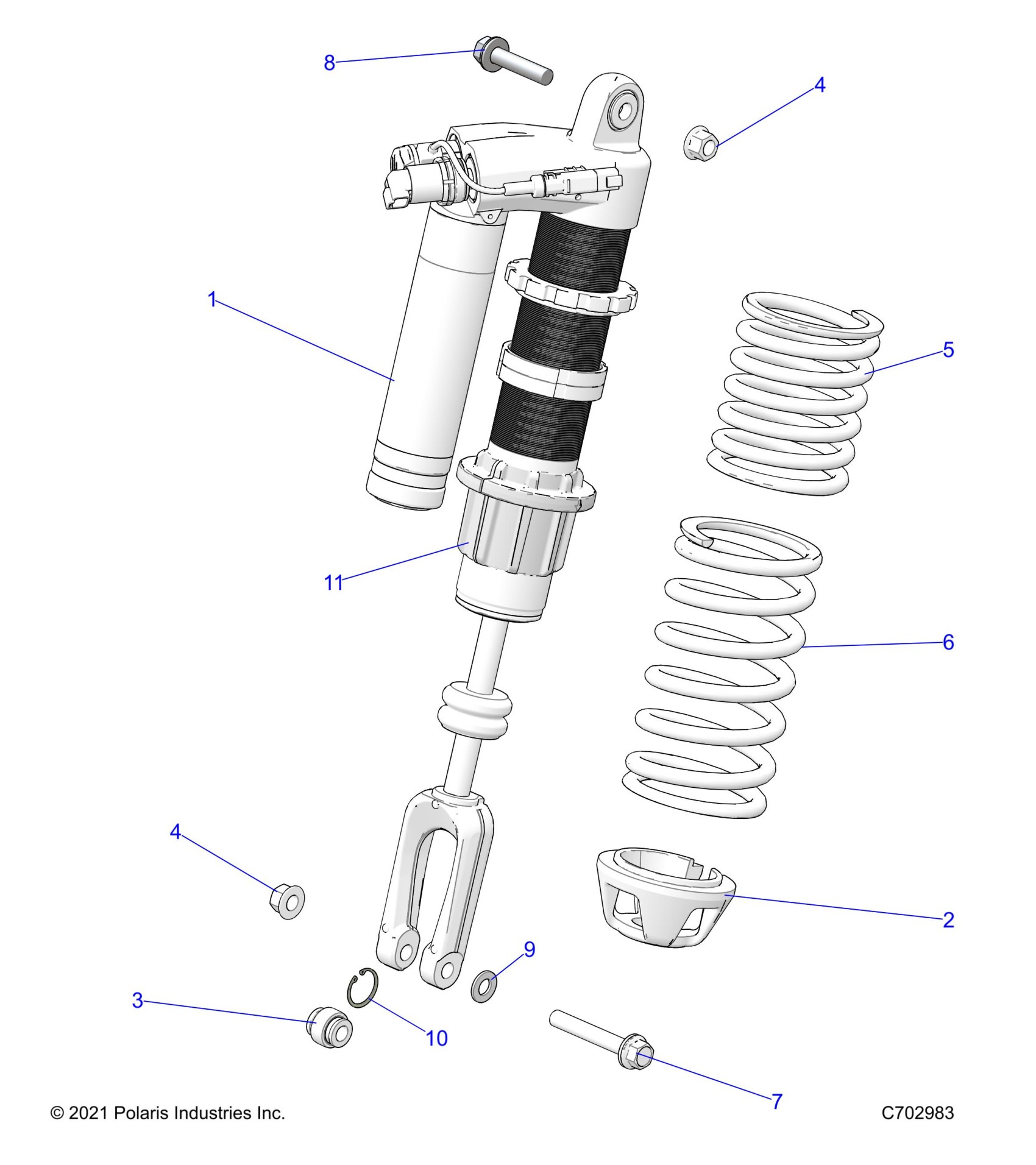 8
4
1
5
11
6
4
2
9
3
10
7
© 2021 Polaris Industries Inc.
C702983