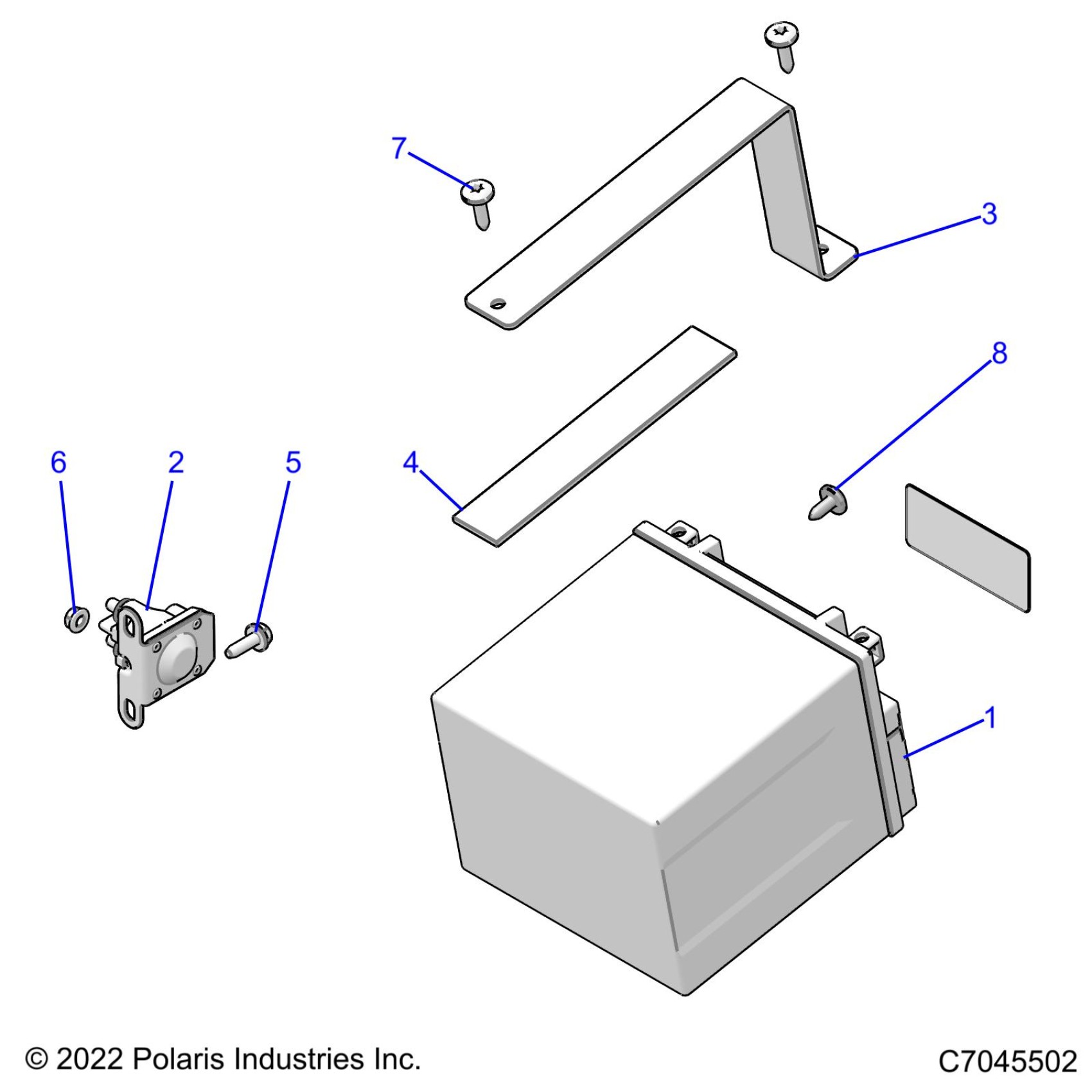 7
3
8
6
2
5
4
1
© 2022 Polaris Industries Inc.
C7045502