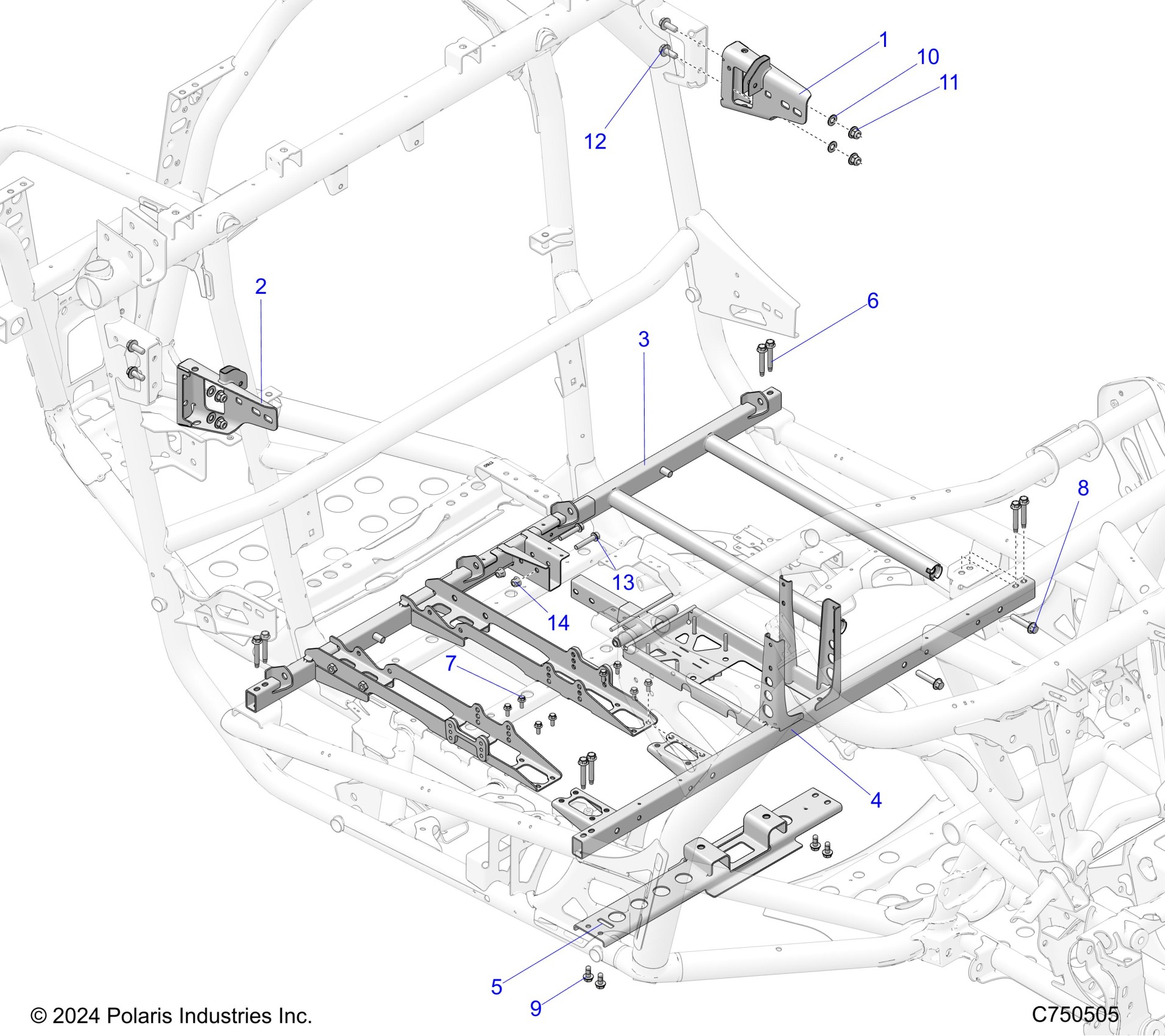 1
10
11
12
2
6
3
8
13
14
7
4
5
9
© 2024 Polaris Industries Inc.
C750505