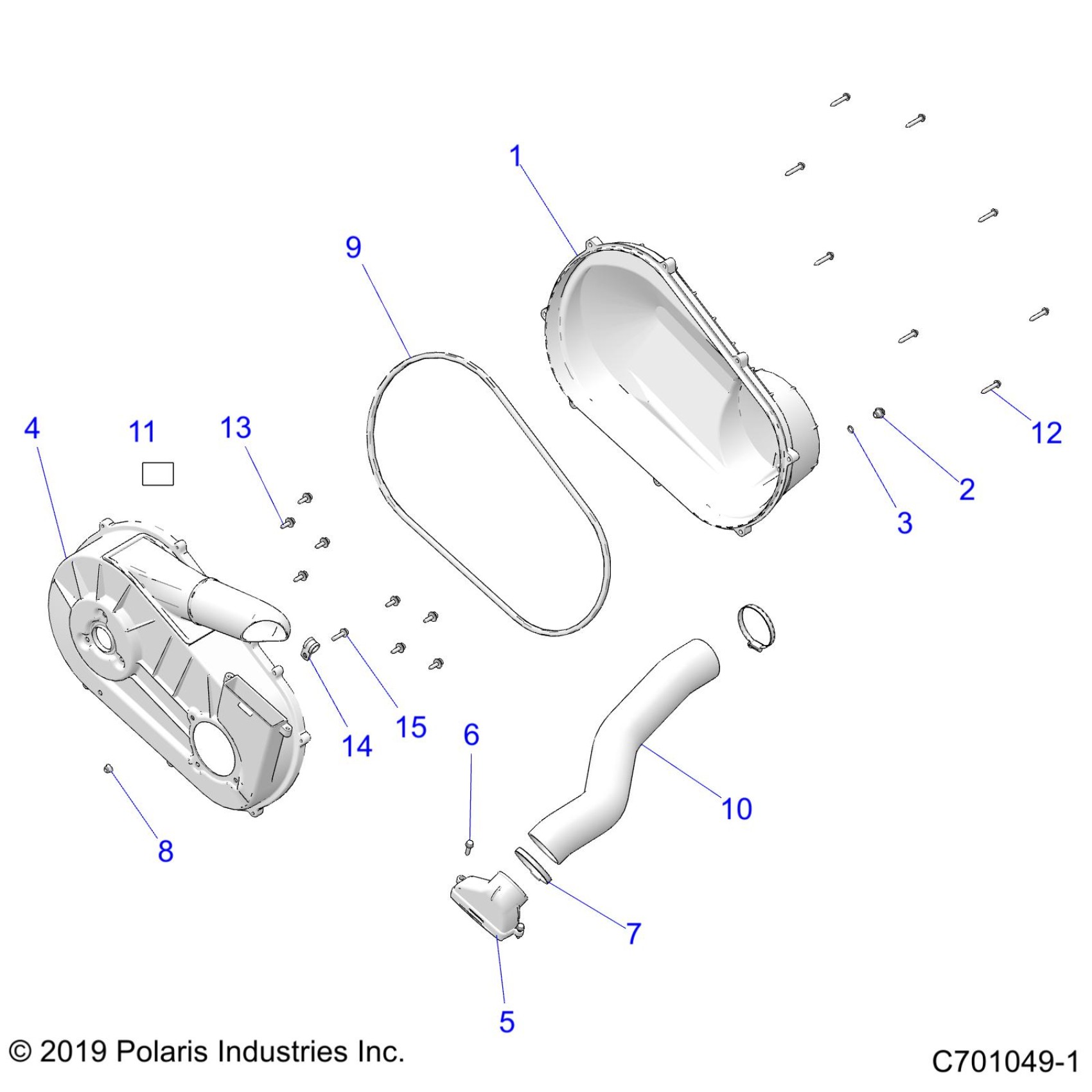 1
9
4
11
13
12
2
3
14
15
6
10
8
7
5
© 2019 Polaris Industries Inc.
C701049-1