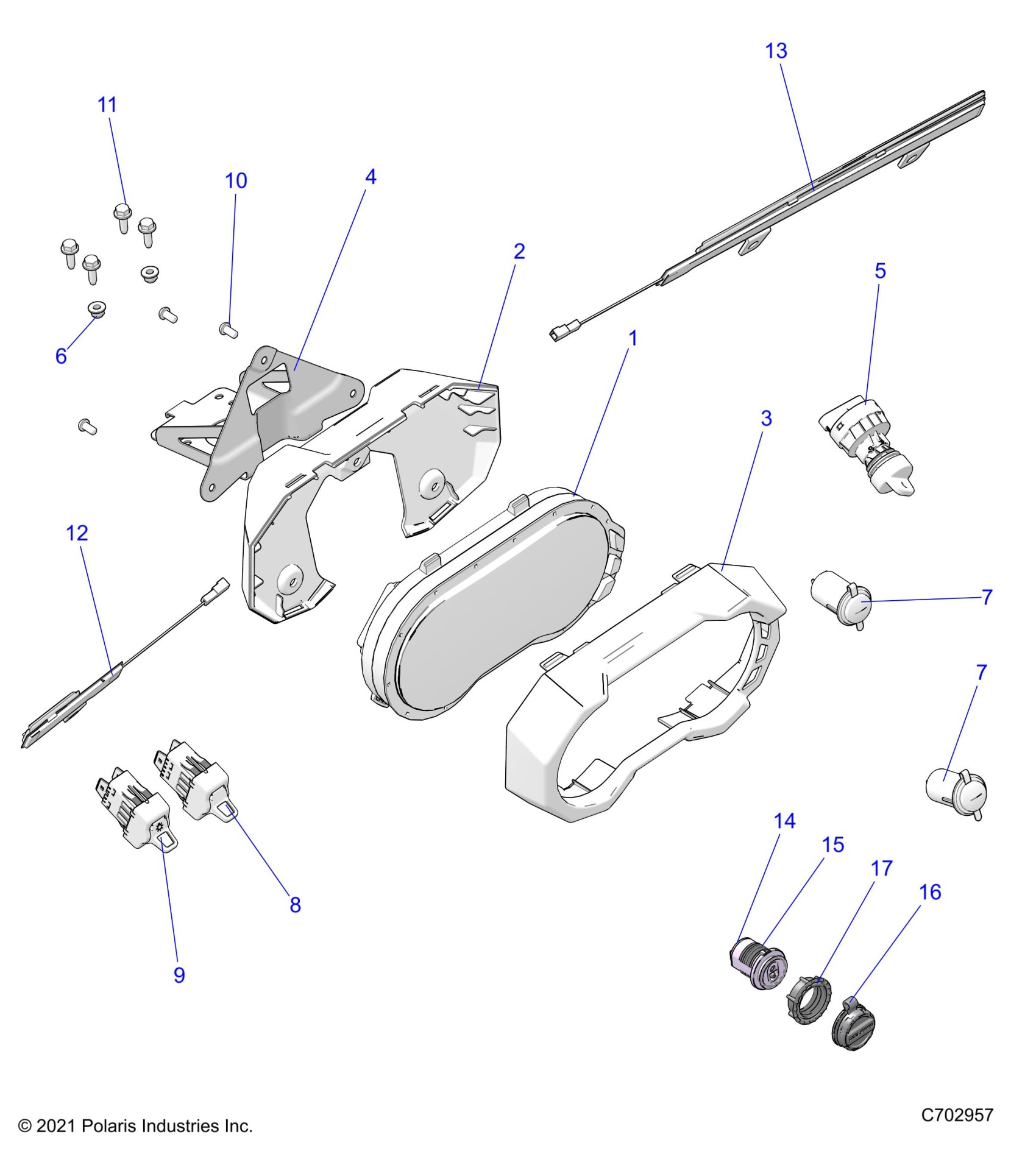 13

11

10

4

2

5

6

1

3

12

7

7

14

15

17

16

8

9

© 2021 Polaris Industries Inc.

C702957