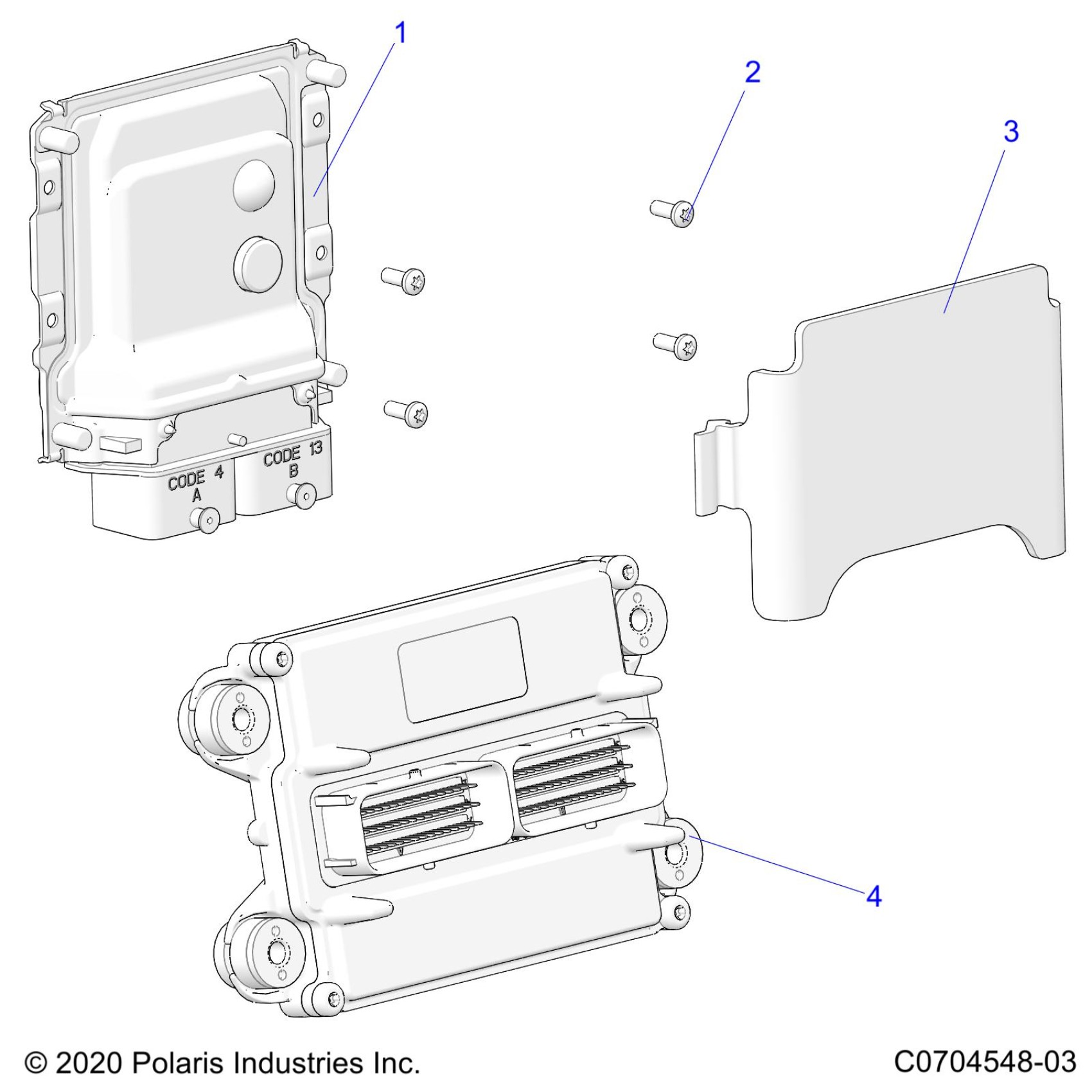 1

2

3

CODE 4
A

CODE 13
B

4

© 2020 Polaris Industries Inc.

C0704548-03