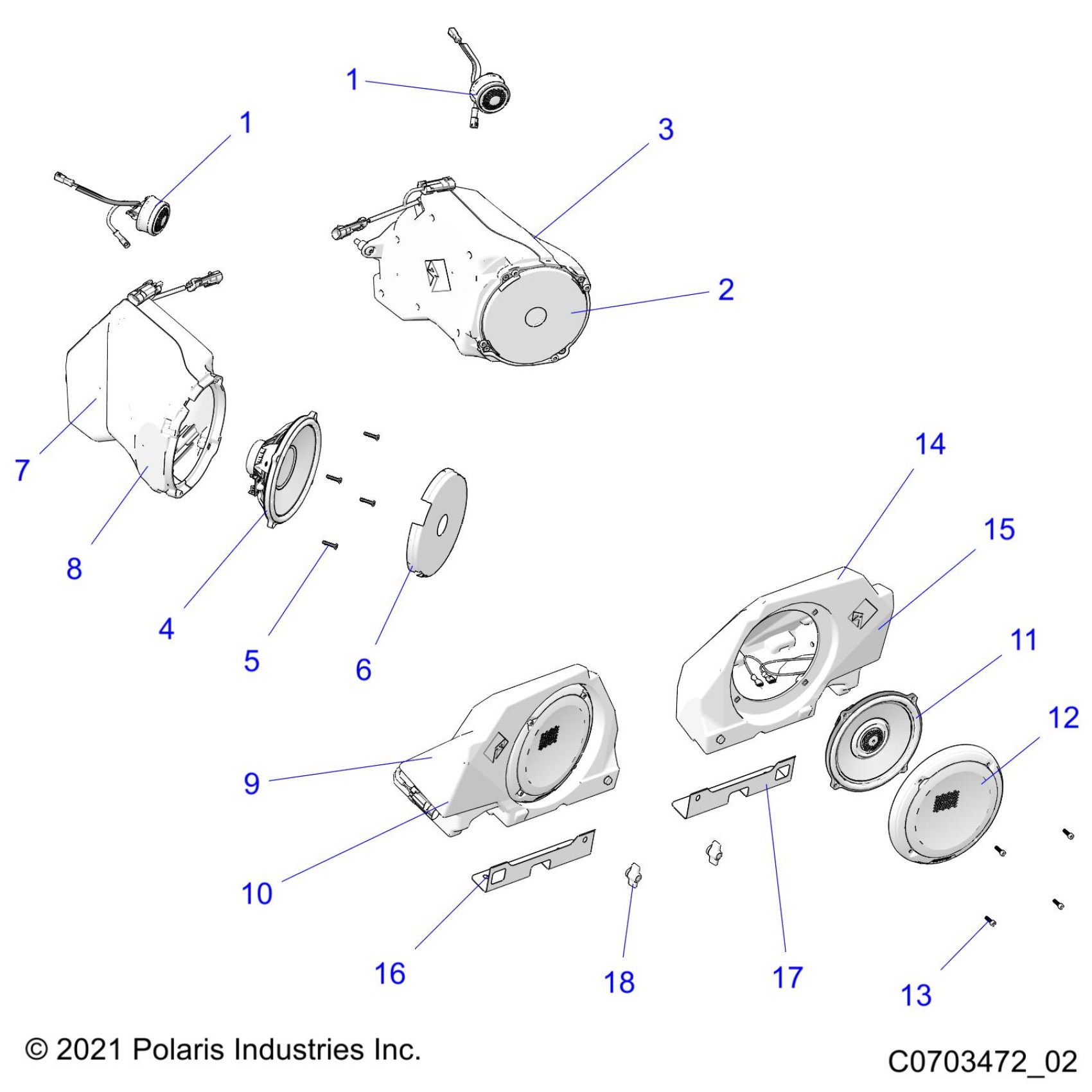 1
1
3
2
7
8
4
5
6
14
15
11
12
9
10
16
18
17
13
© 2021 Polaris Industries Inc.
C0703472_02