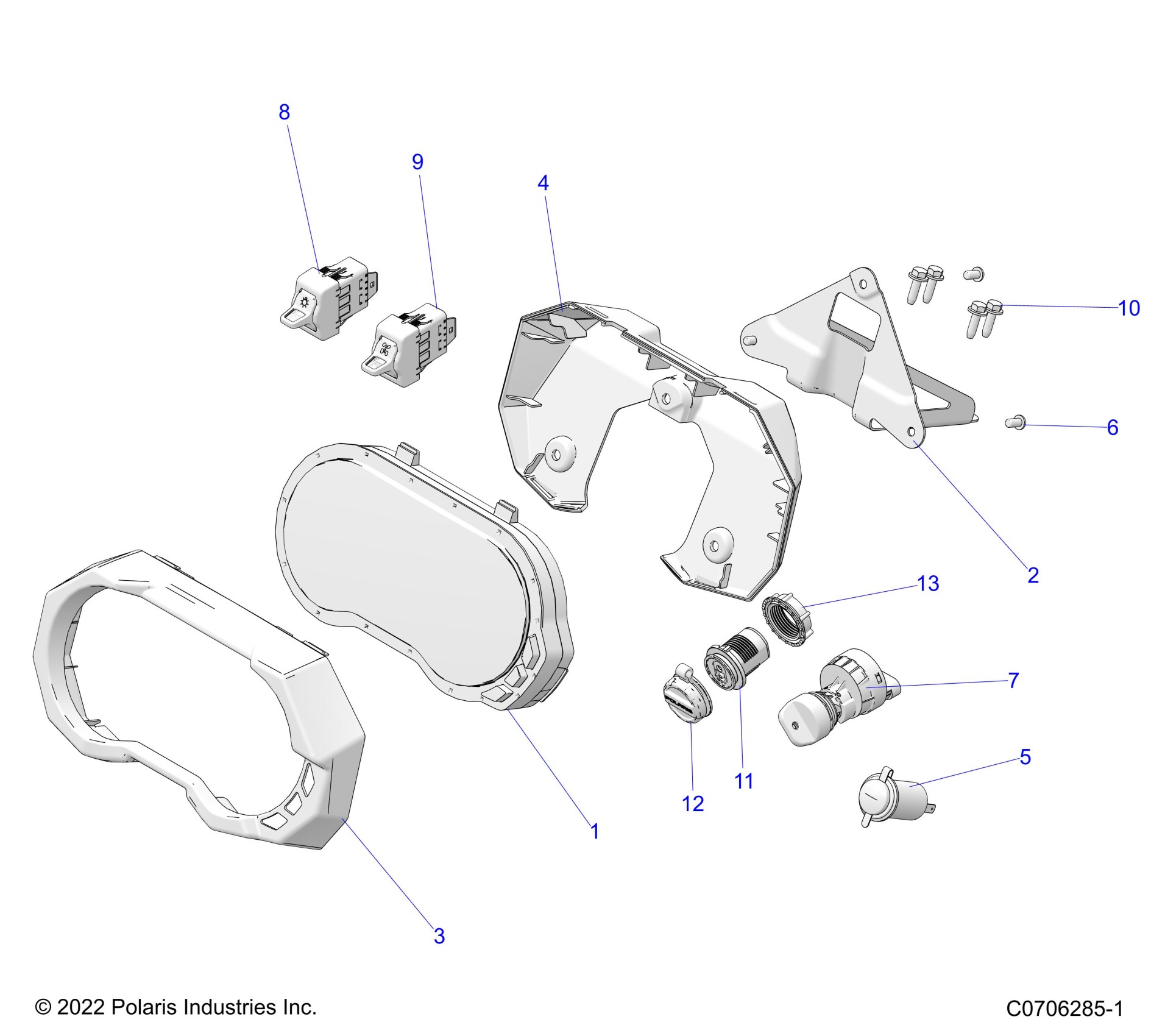 8
9
4
10
6
2
13
7
5
11
12
1
3

© 2022 Polaris Industries Inc.

C0706285-1