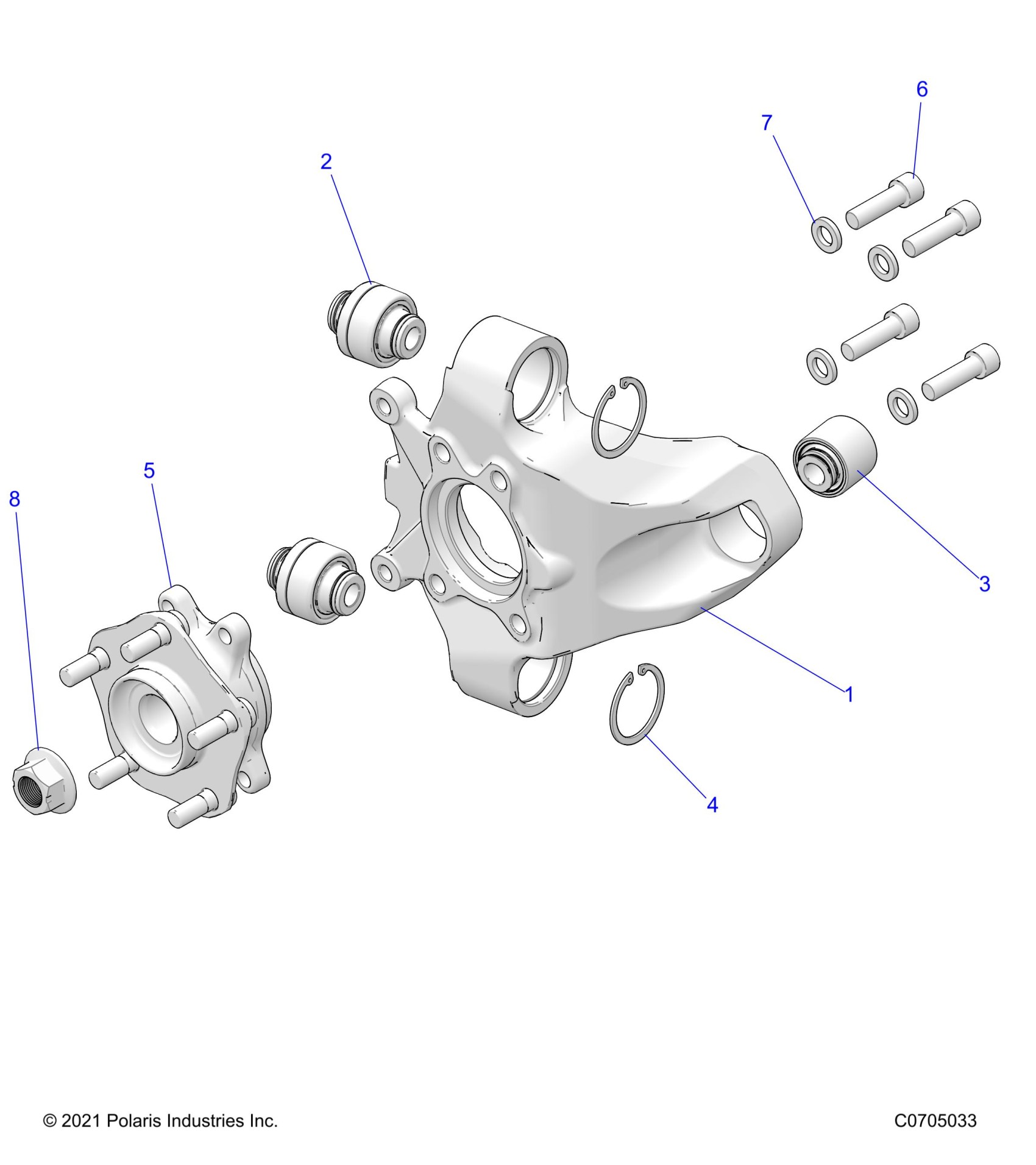 6
7
2
5
8
3
1
4

© 2021 Polaris Industries Inc.

C0705033