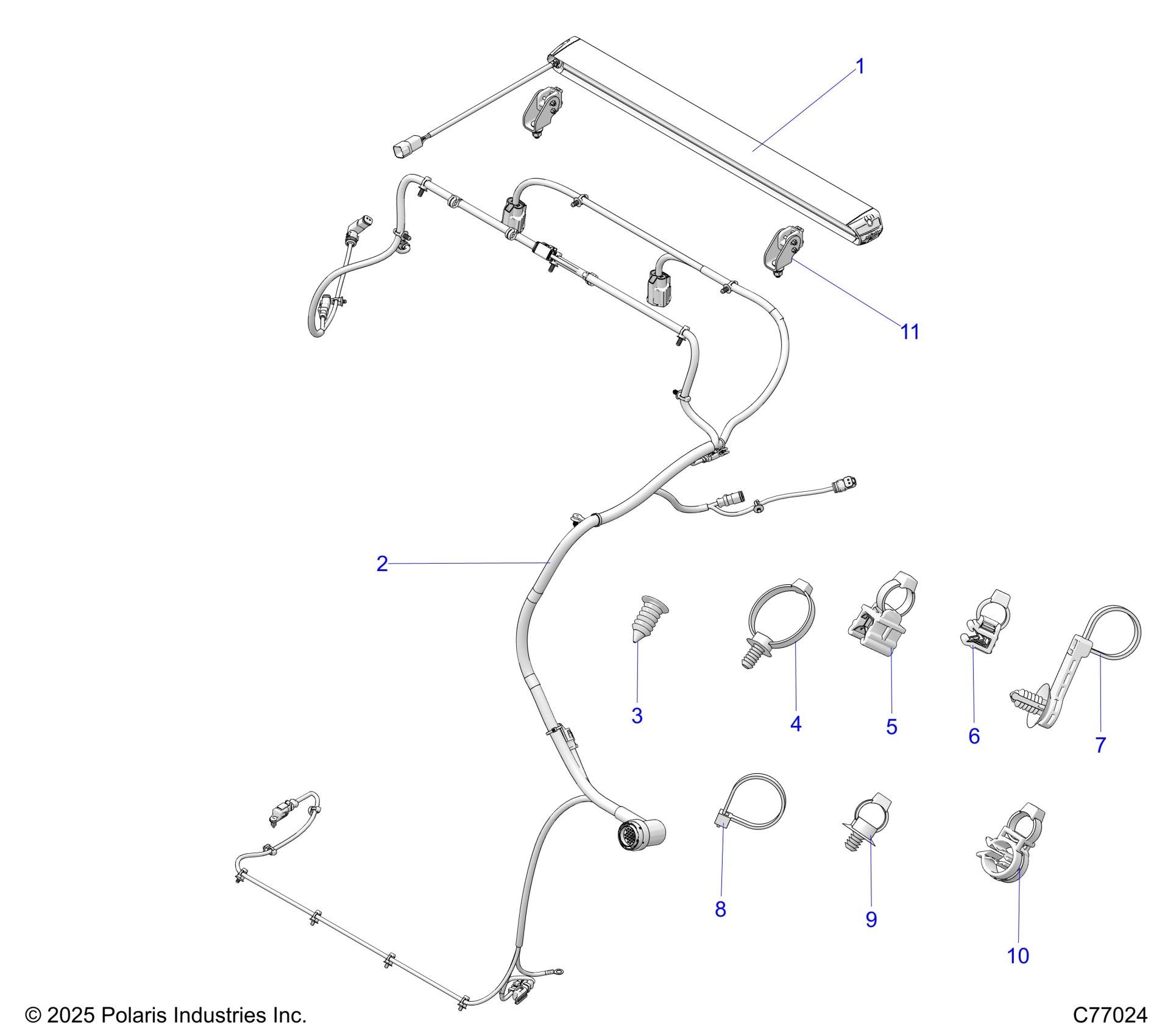 1

11

2

3

4

5

6

7

8

9

10

© 2025 Polaris Industries Inc.

C77024