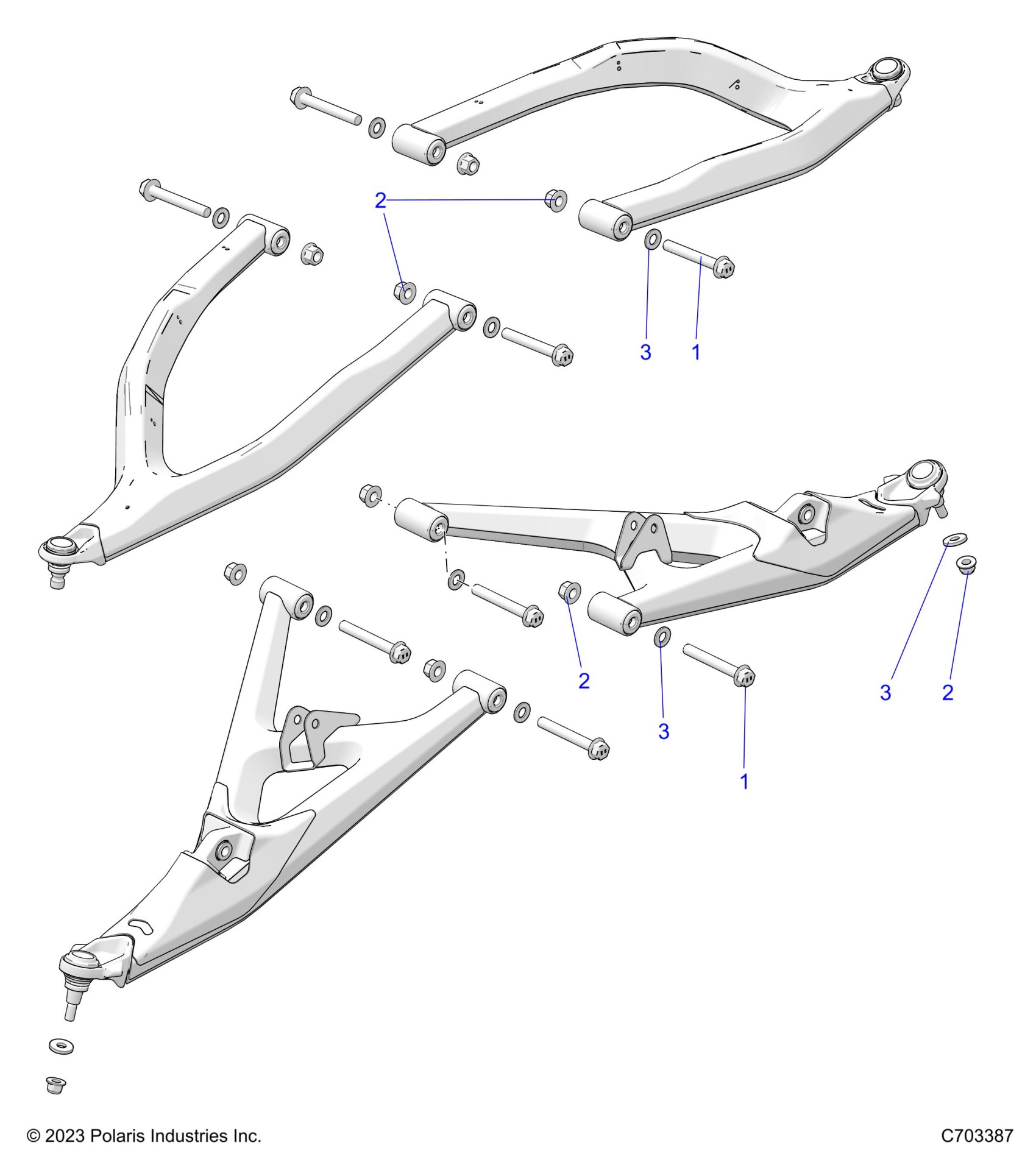 2

3 1

2

3

1

3 2

© 2023 Polaris Industries Inc.

C703387