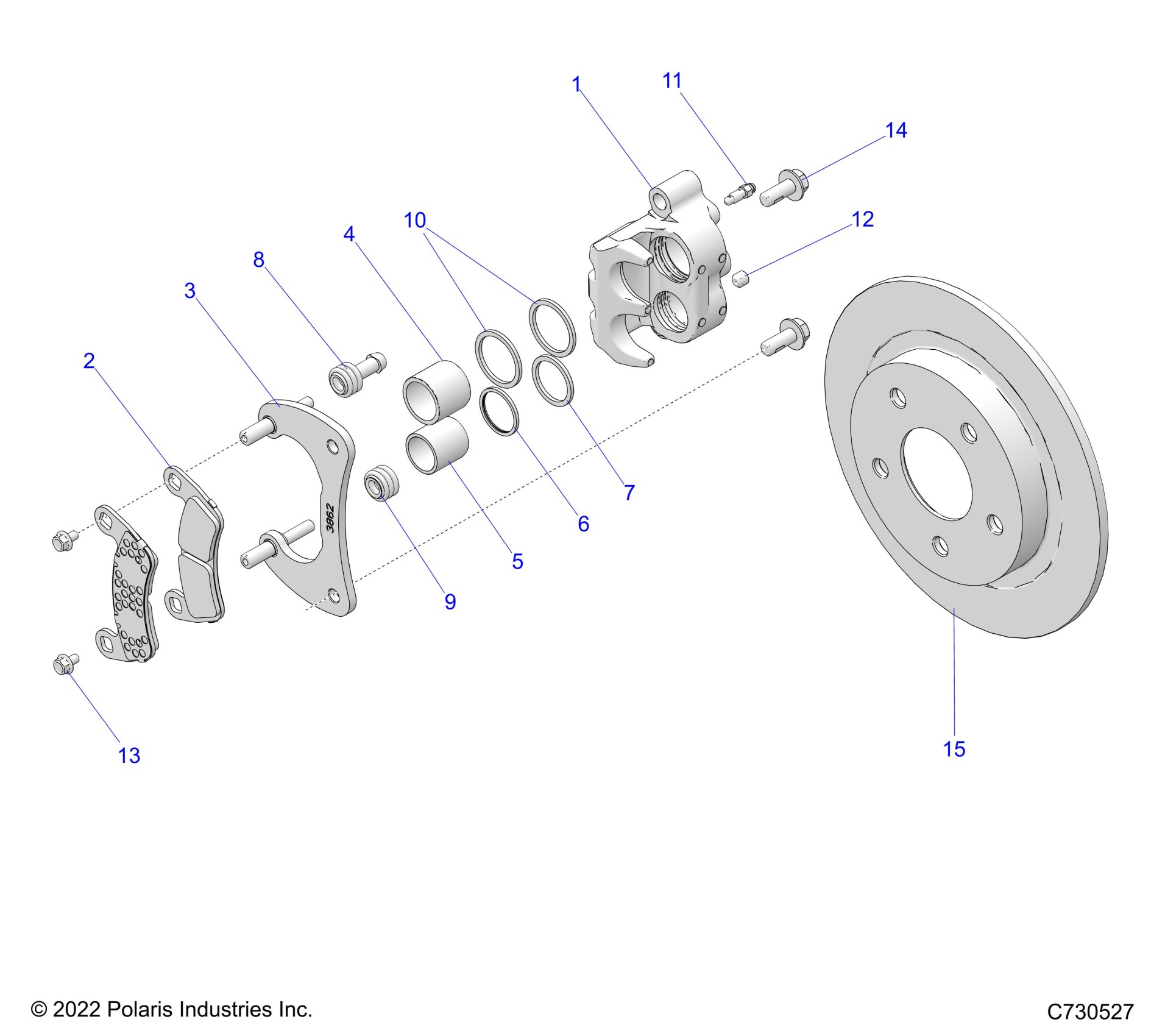 1
11
14
10
12
4
8
3
2
3862
7
6
5
9
13
15

© 2022 Polaris Industries Inc.

C730527