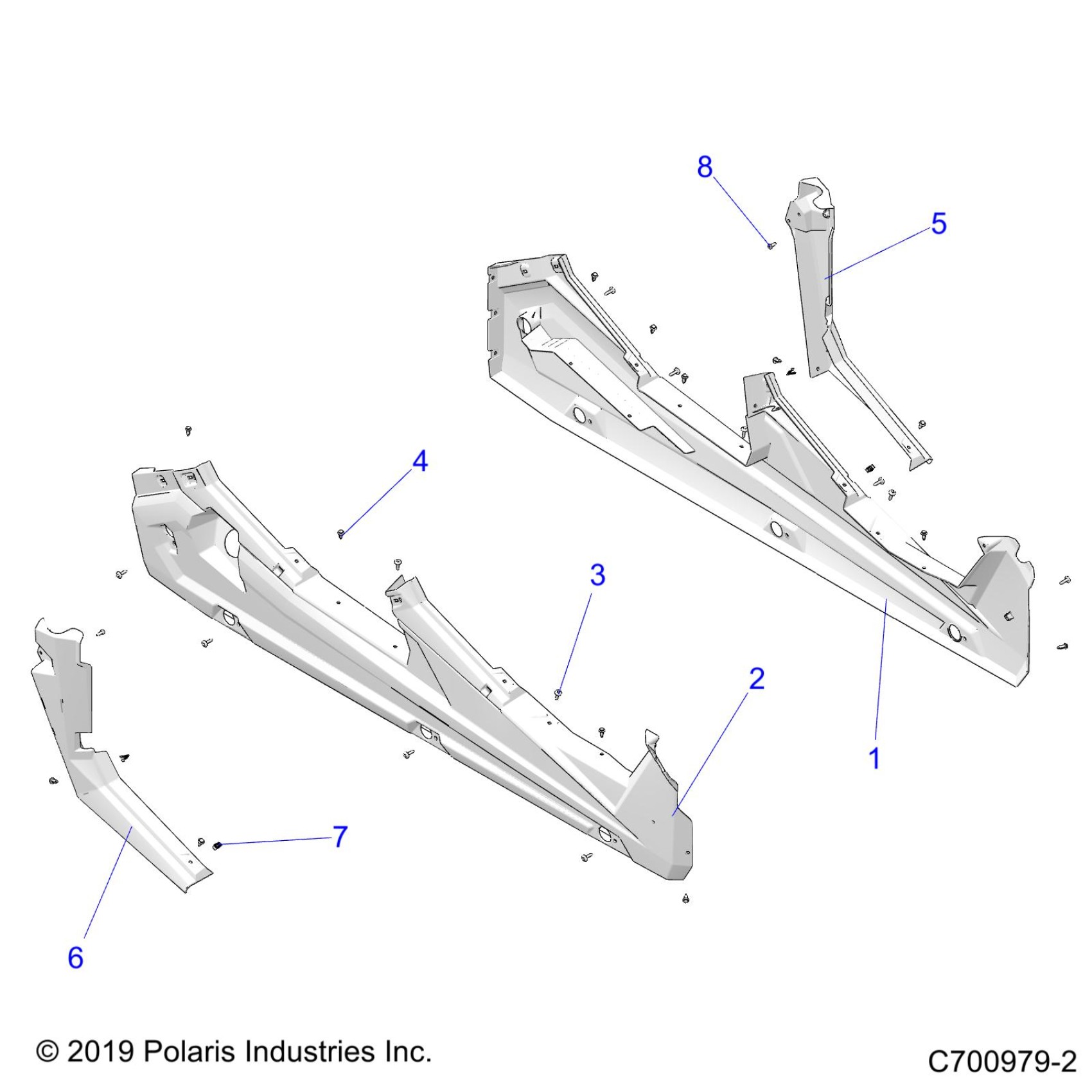 8
5
4
3
2
1
7
6
© 2019 Polaris Industries Inc.
C700979-2