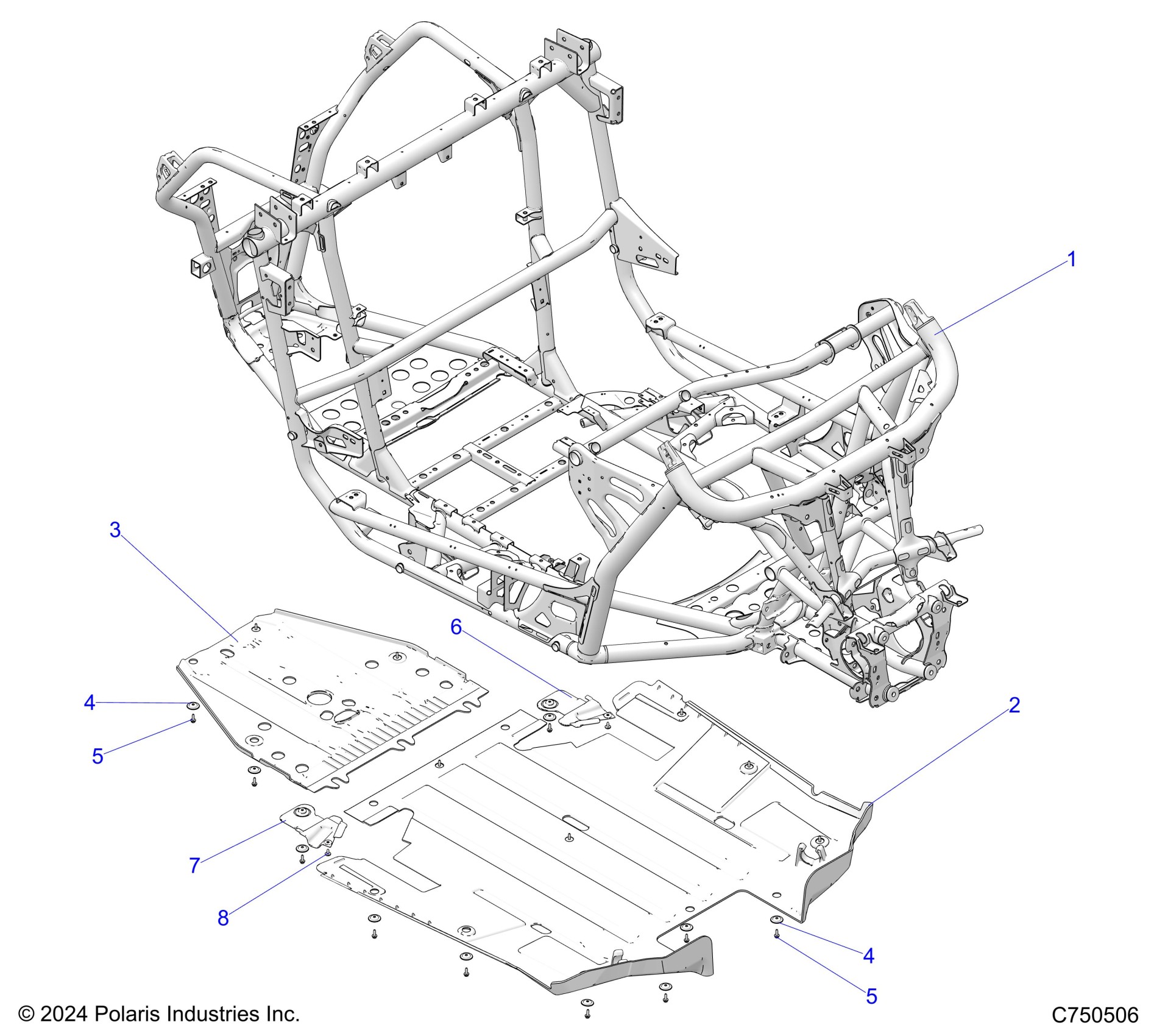 1
3
6
4
5
2
7
8
4
5
© 2024 Polaris Industries Inc.
C750506