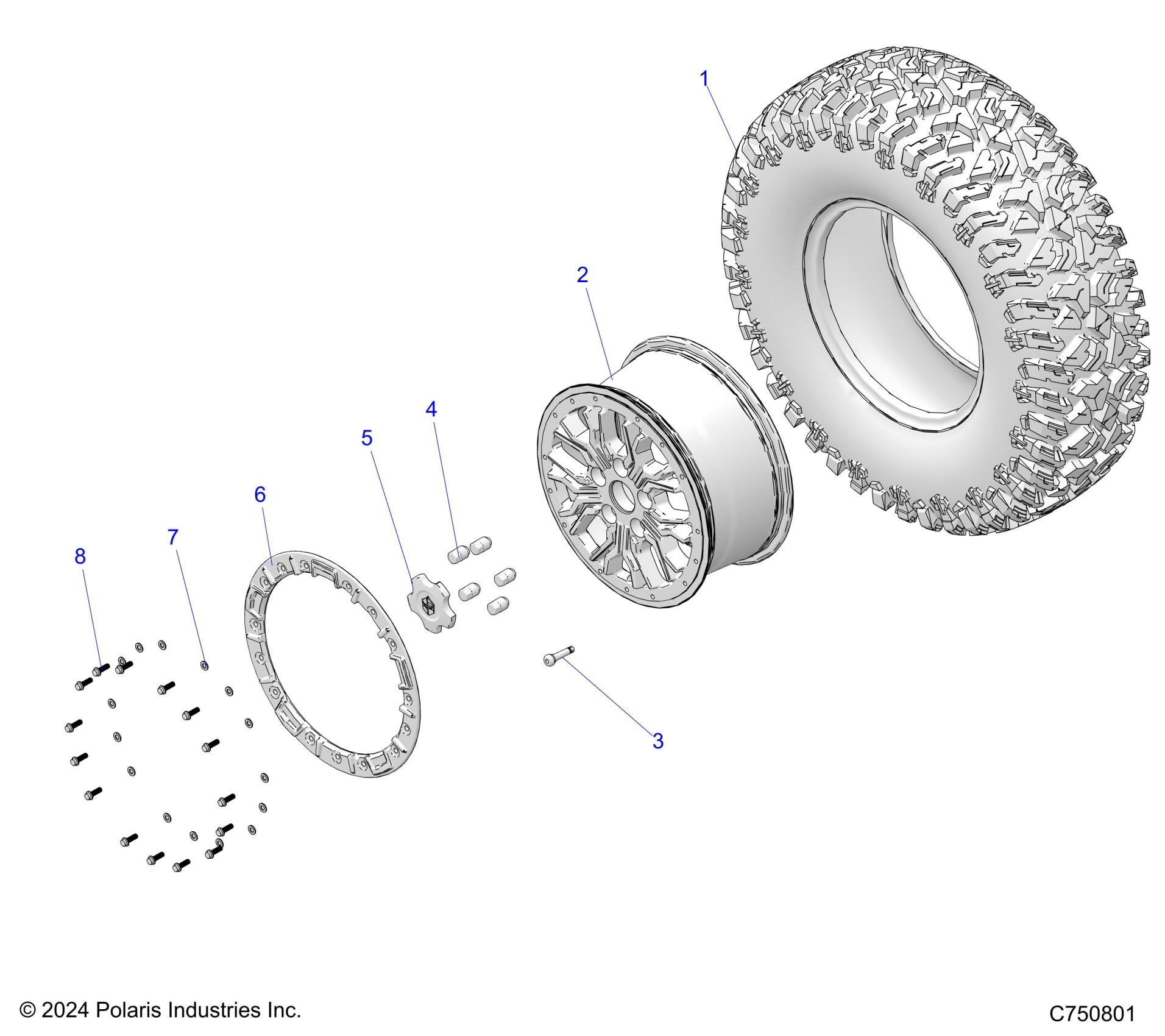 1

2

4

5

6

7

8

3

© 2024 Polaris Industries Inc.

C750801