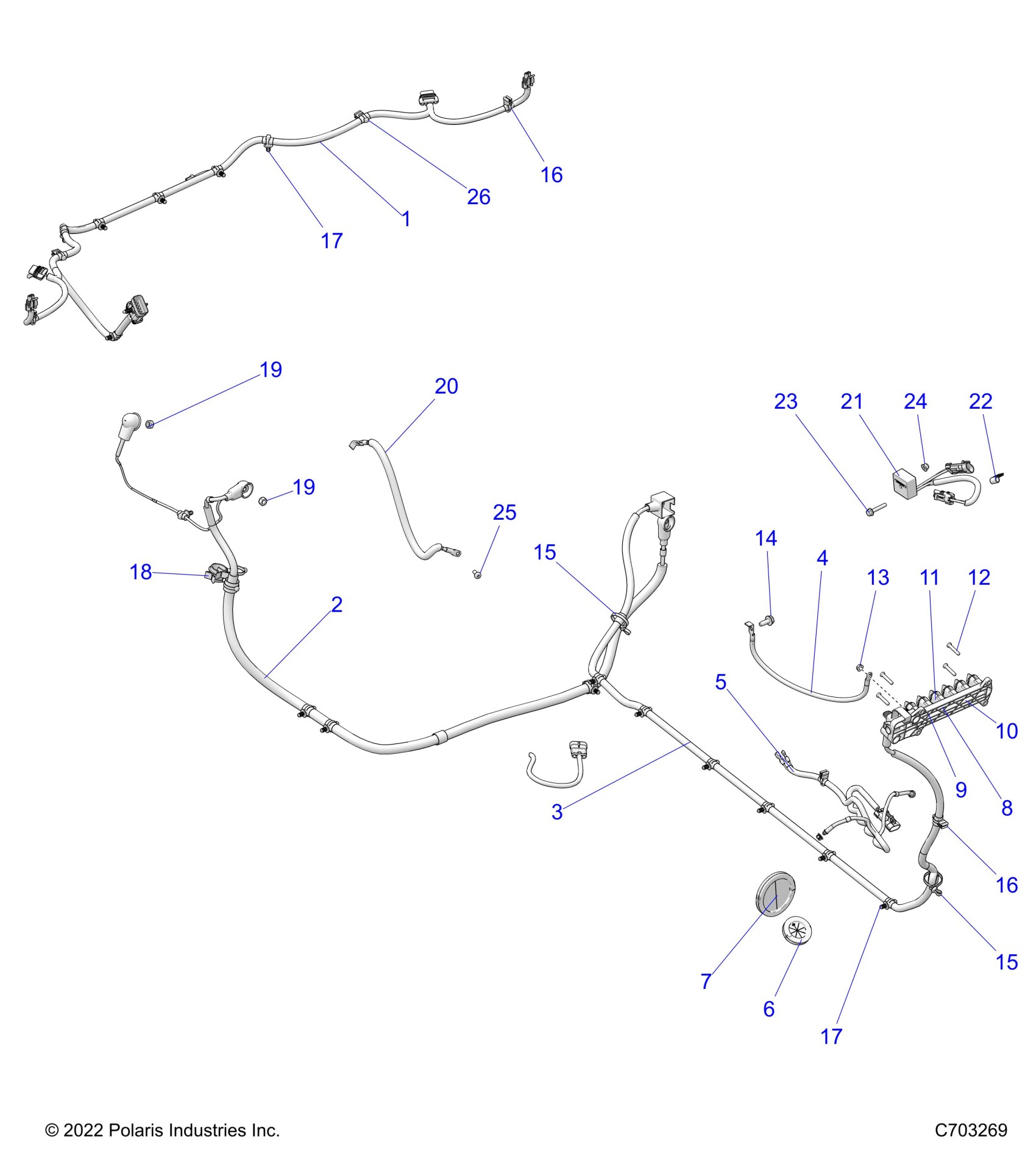 16
26
1
17
19
20
23
21
24
22
19
25
15
14
4
13
11
12
18
2
5
10
9
8
3
16
15
7
6
17
© 2022 Polaris Industries Inc.
C703269