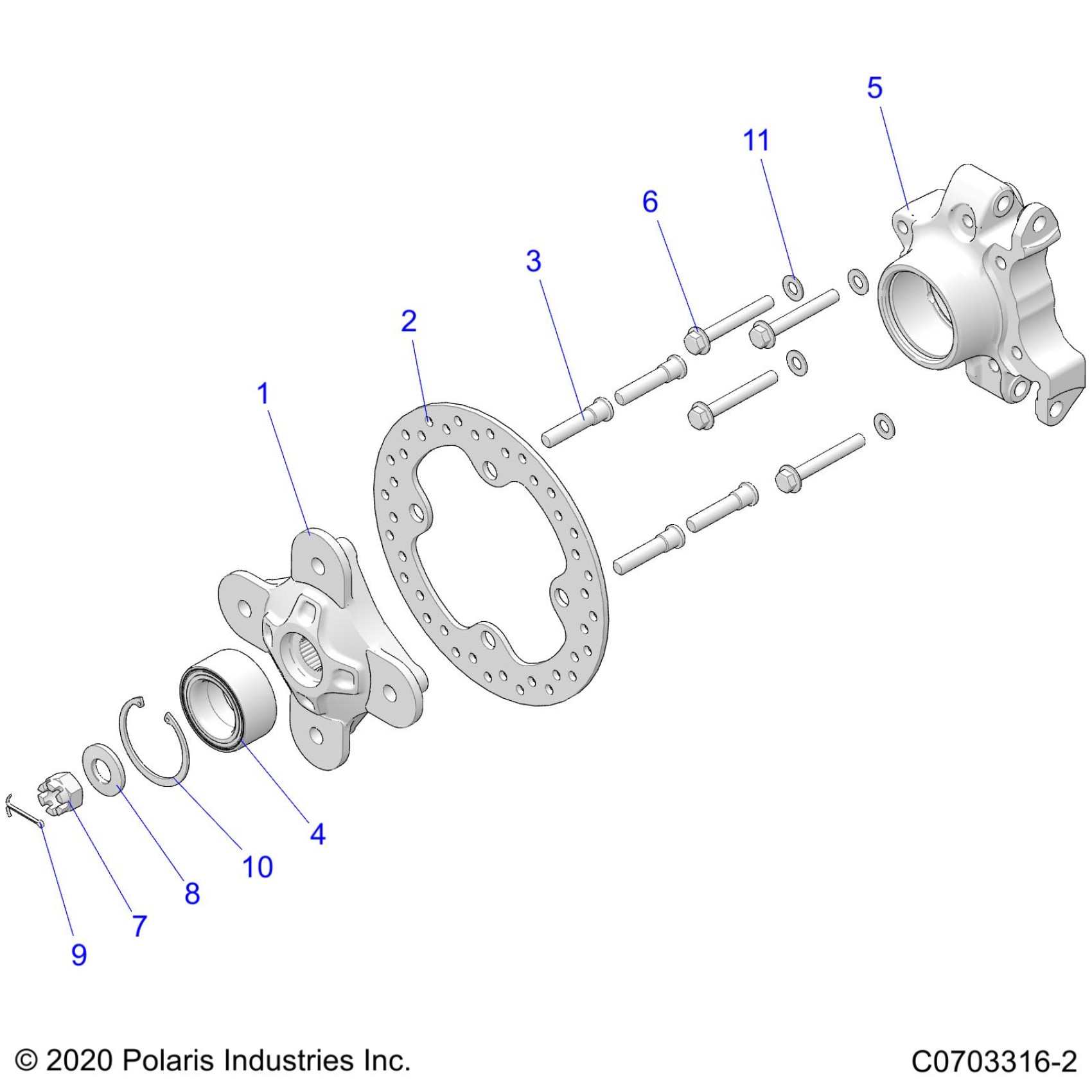 5
11
6
3
2
1
4
10
8
7
9

© 2020 Polaris Industries Inc.
C0703316-2