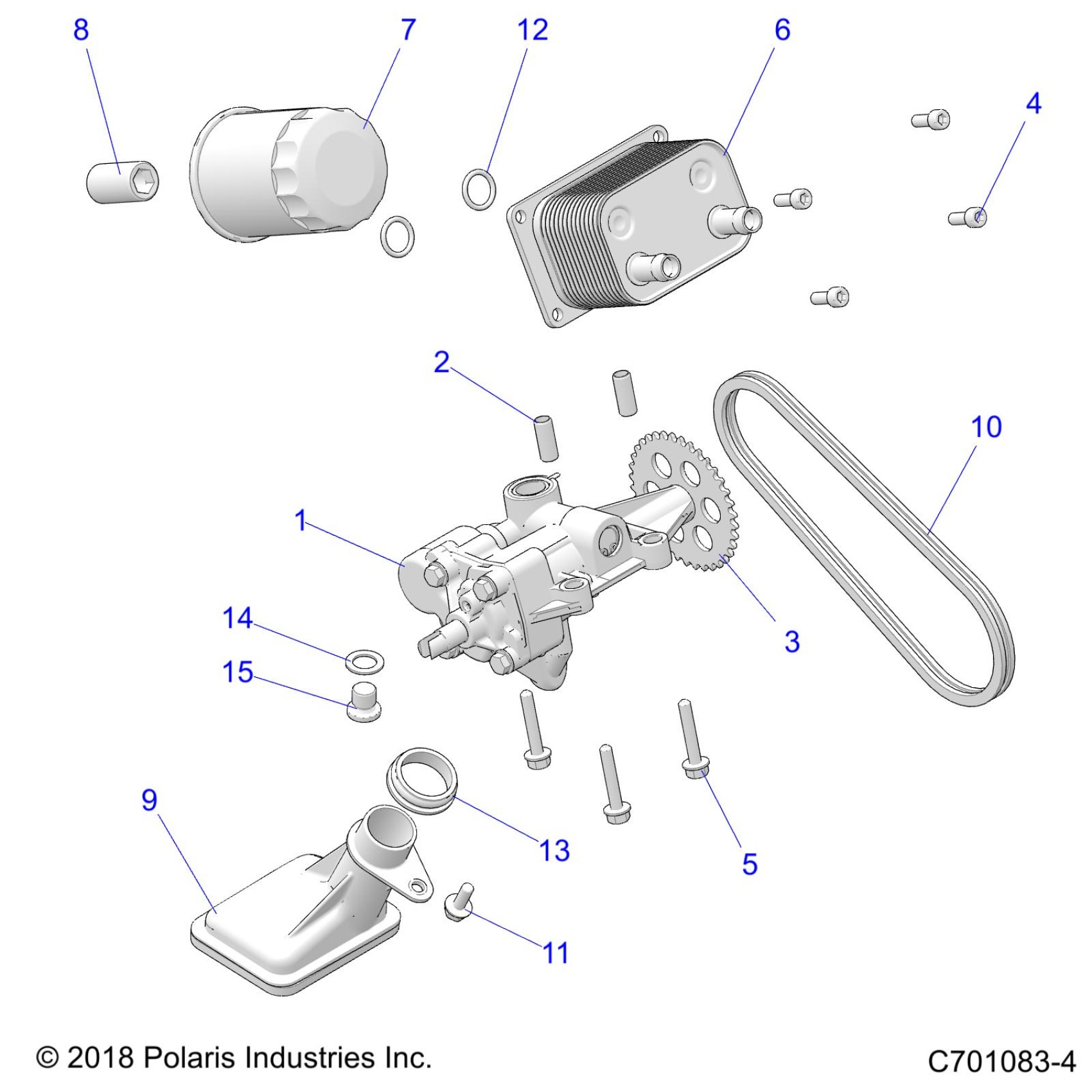 8
7
12
6
4
2
10
1
3
14
15
9
13
5
11

© 2018 Polaris Industries Inc.

C701083-4