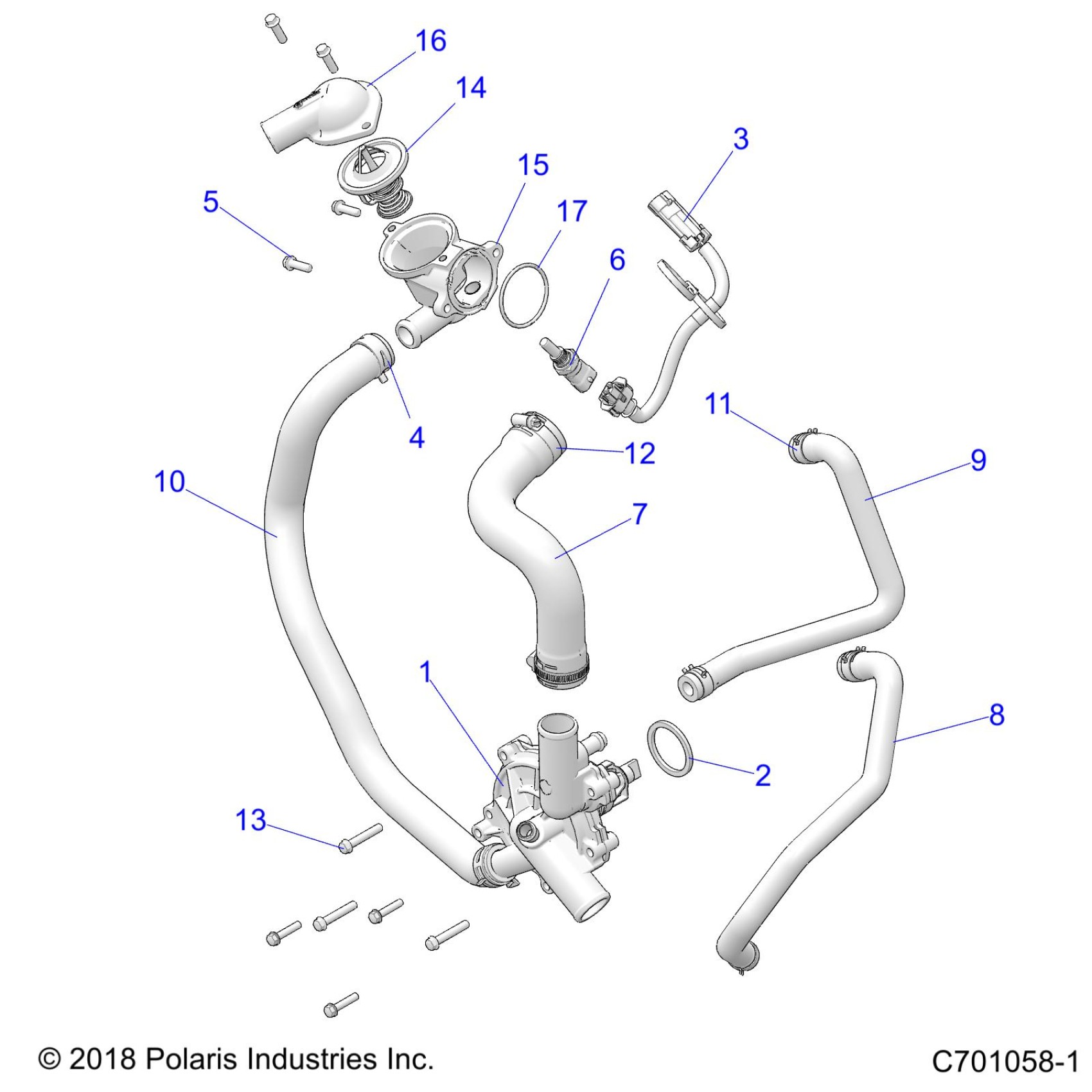 16
14
3
15
5
17
6
11
4
12
9
10
7
1
8
2
13
© 2018 Polaris Industries Inc.
C701058-1