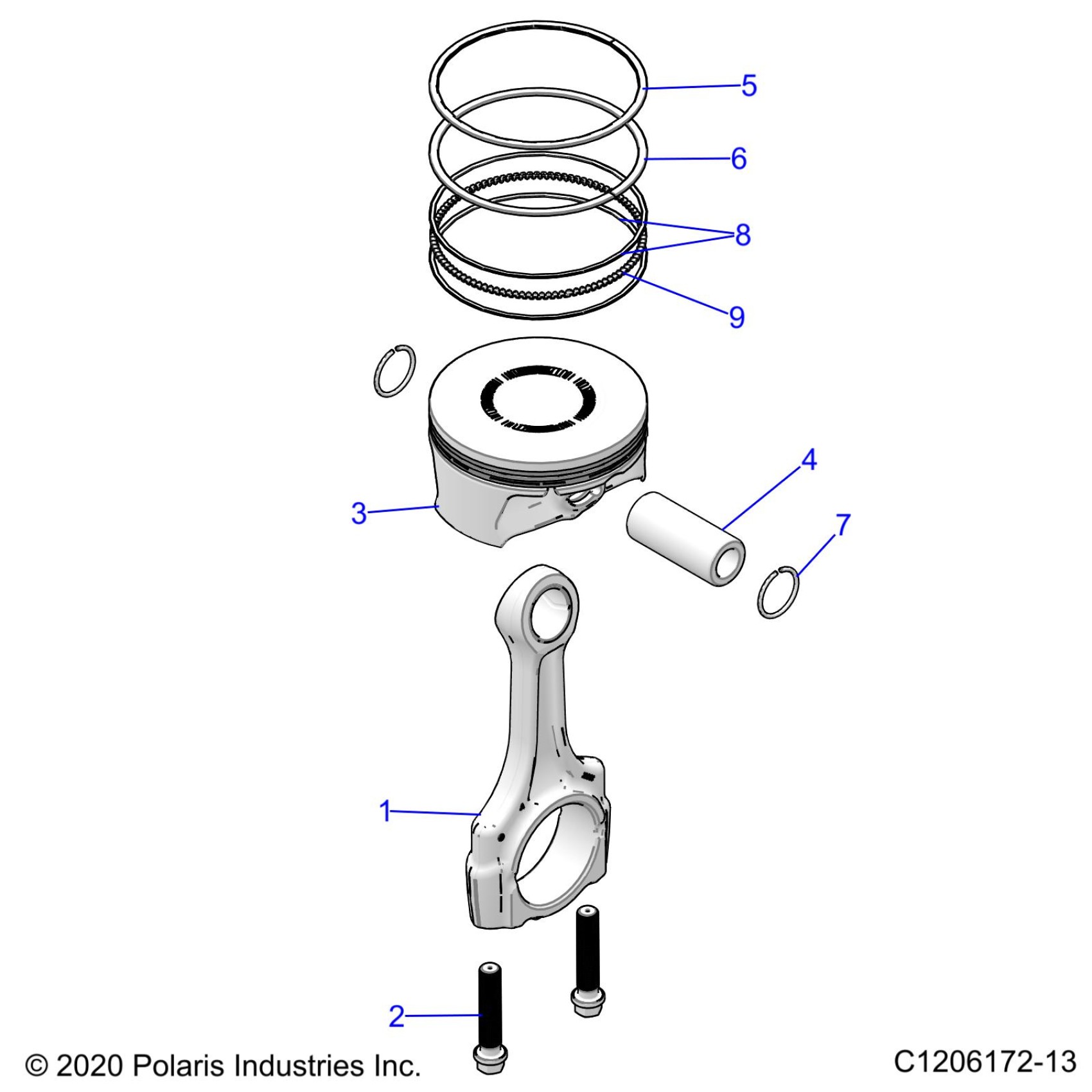 5
6
8
9
4
3
7
1
2
© 2020 Polaris Industries Inc.
C1206172-13