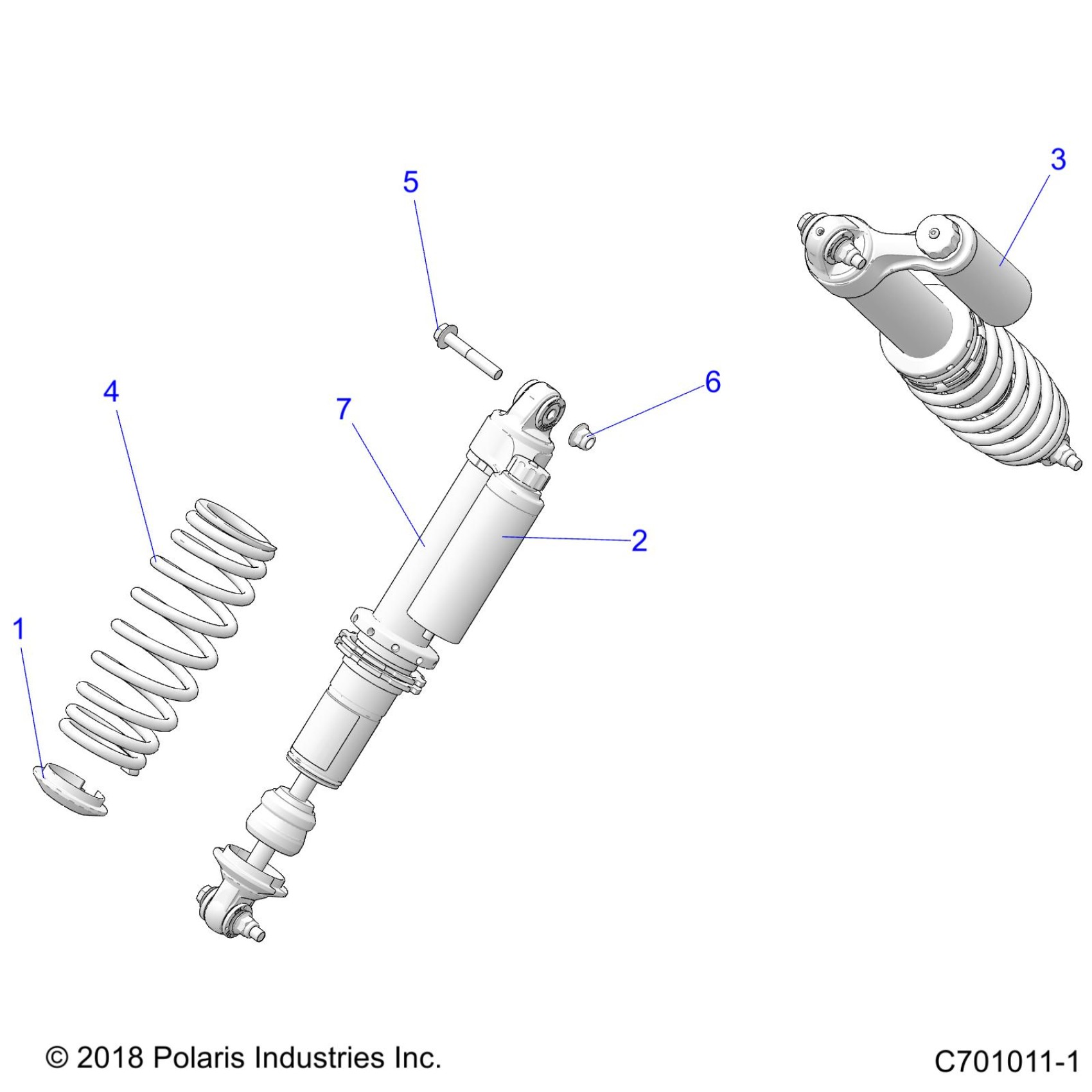 3

5

6

4

7

2

1

© 2018 Polaris Industries Inc.

C701011-1