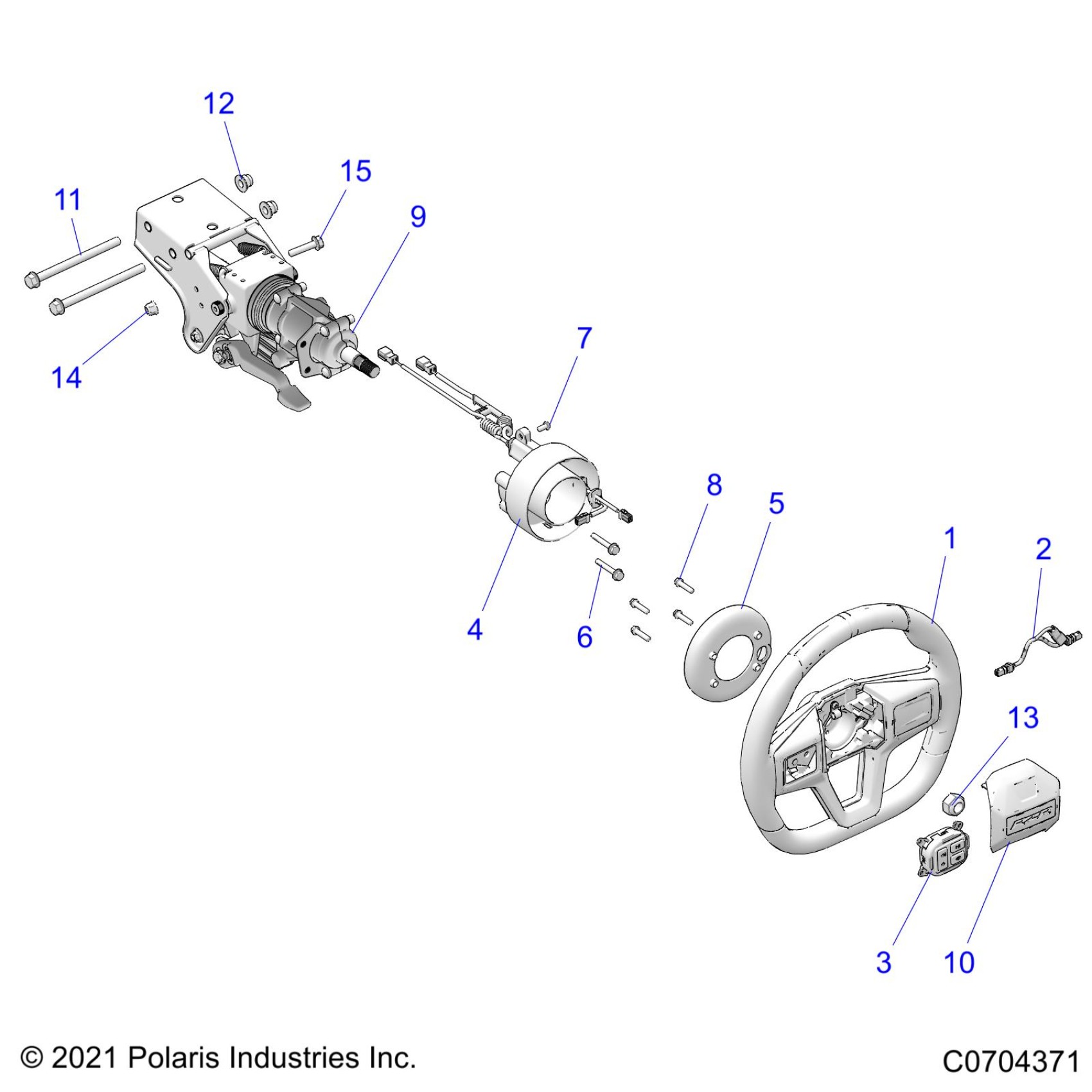 12

15

11

9

14

7

8

5

1

2

4

6

13

3

10

© 2021 Polaris Industries Inc.

C0704371