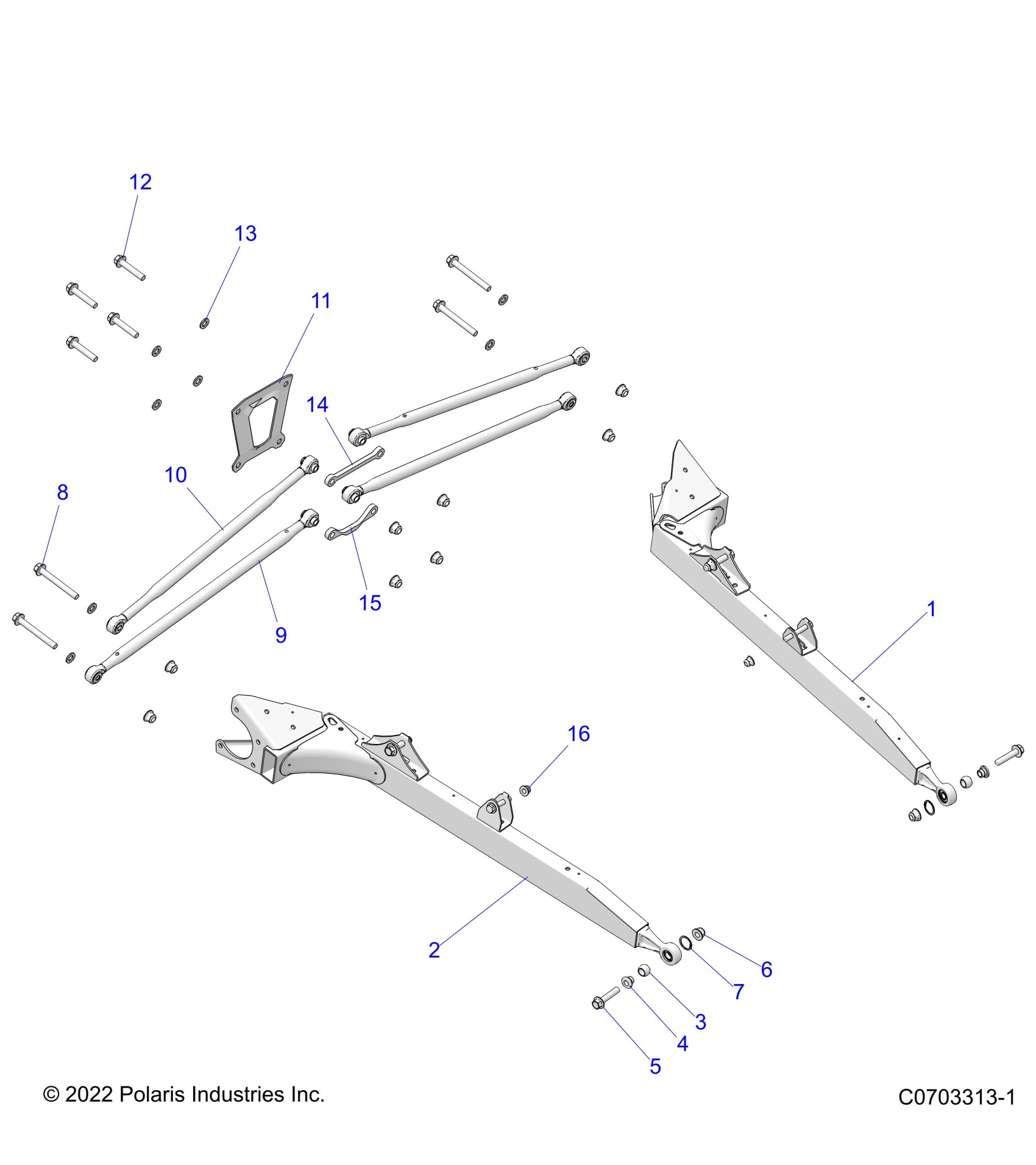 12
13
11
14
10
8
15
9
1
16
2
6
7
3
4
5
© 2022 Polaris Industries Inc.
C0703313-1