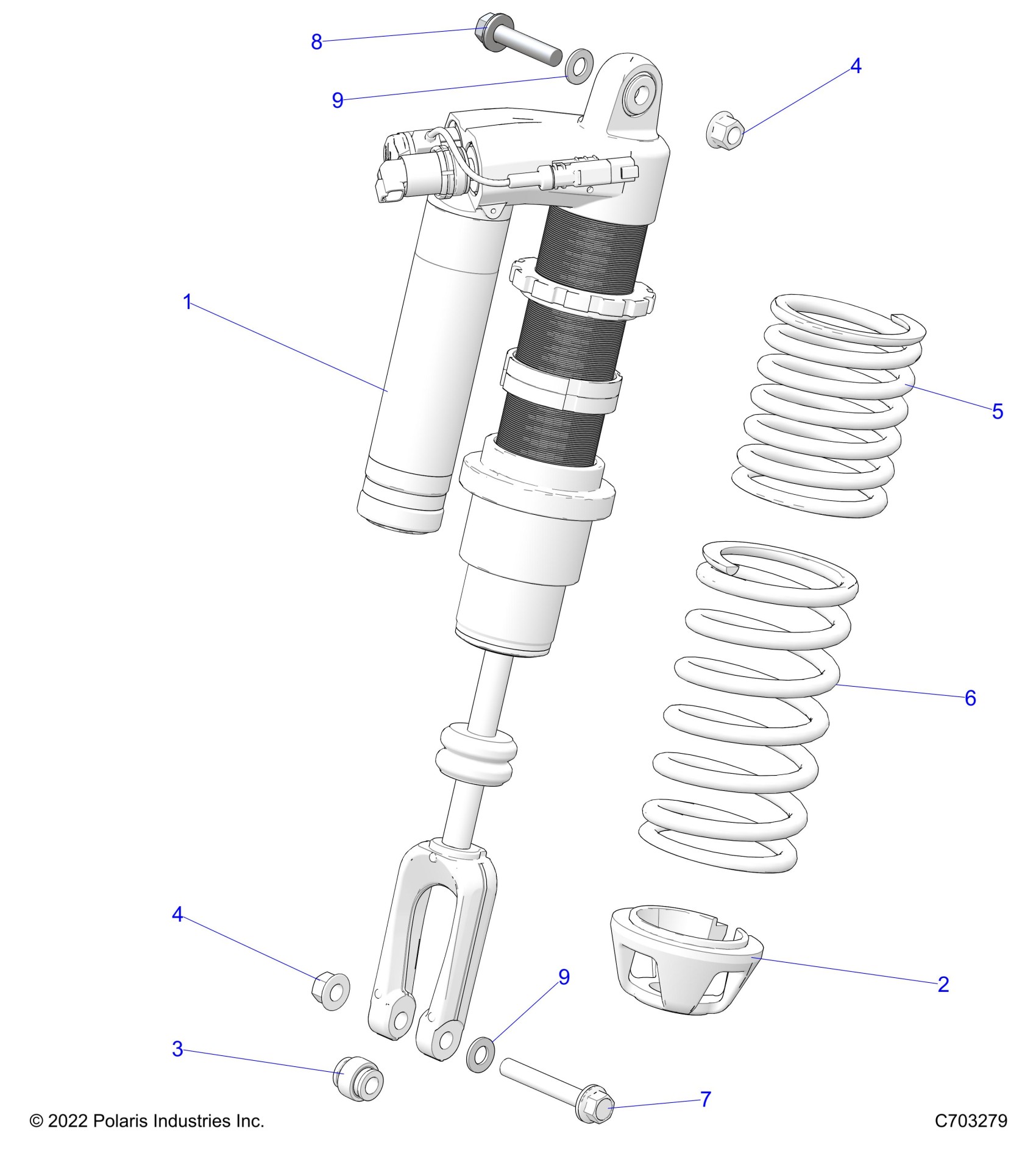 8

9

4

1

5

6

4

9

2

3

7

© 2022 Polaris Industries Inc.

C703279