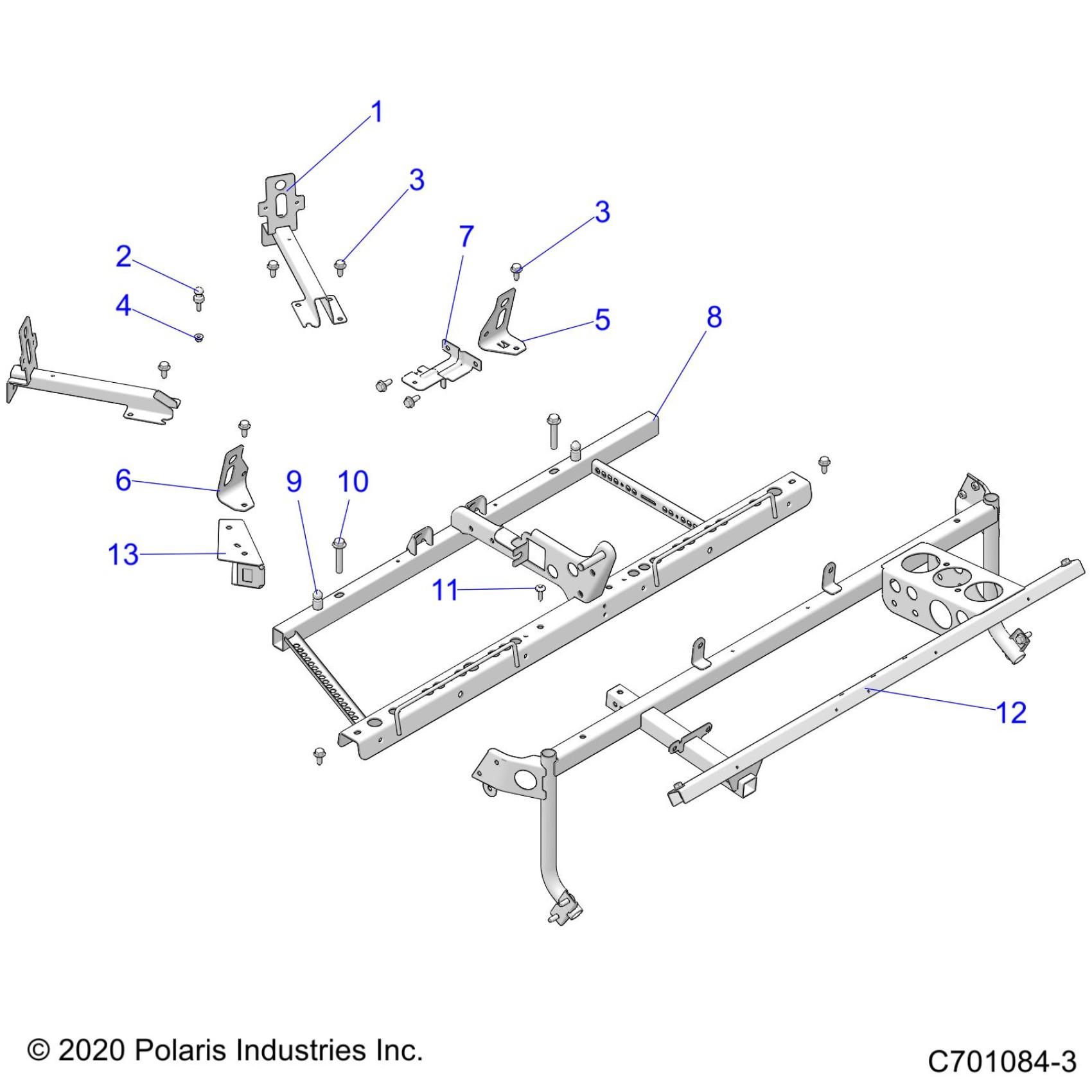 1
3
3
7
2
4
5
8
6
9
10
13
11
12

© 2020 Polaris Industries Inc.

C701084-3