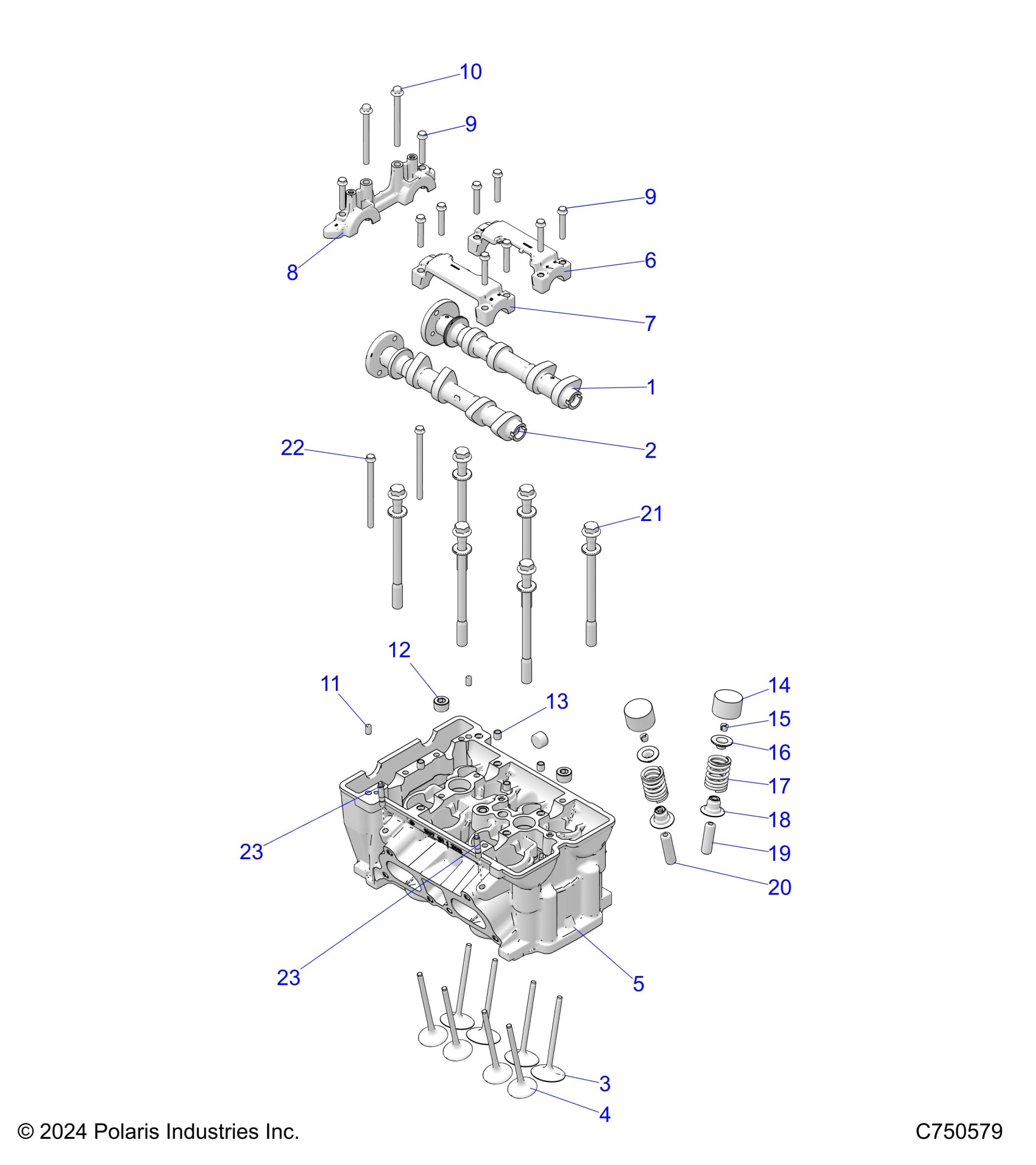 10
9
9
8
6
7
1
2
22
21
12
11
13
14
15
16
17
18
19
20
23
23
5
3
4

© 2024 Polaris Industries Inc.

C750579