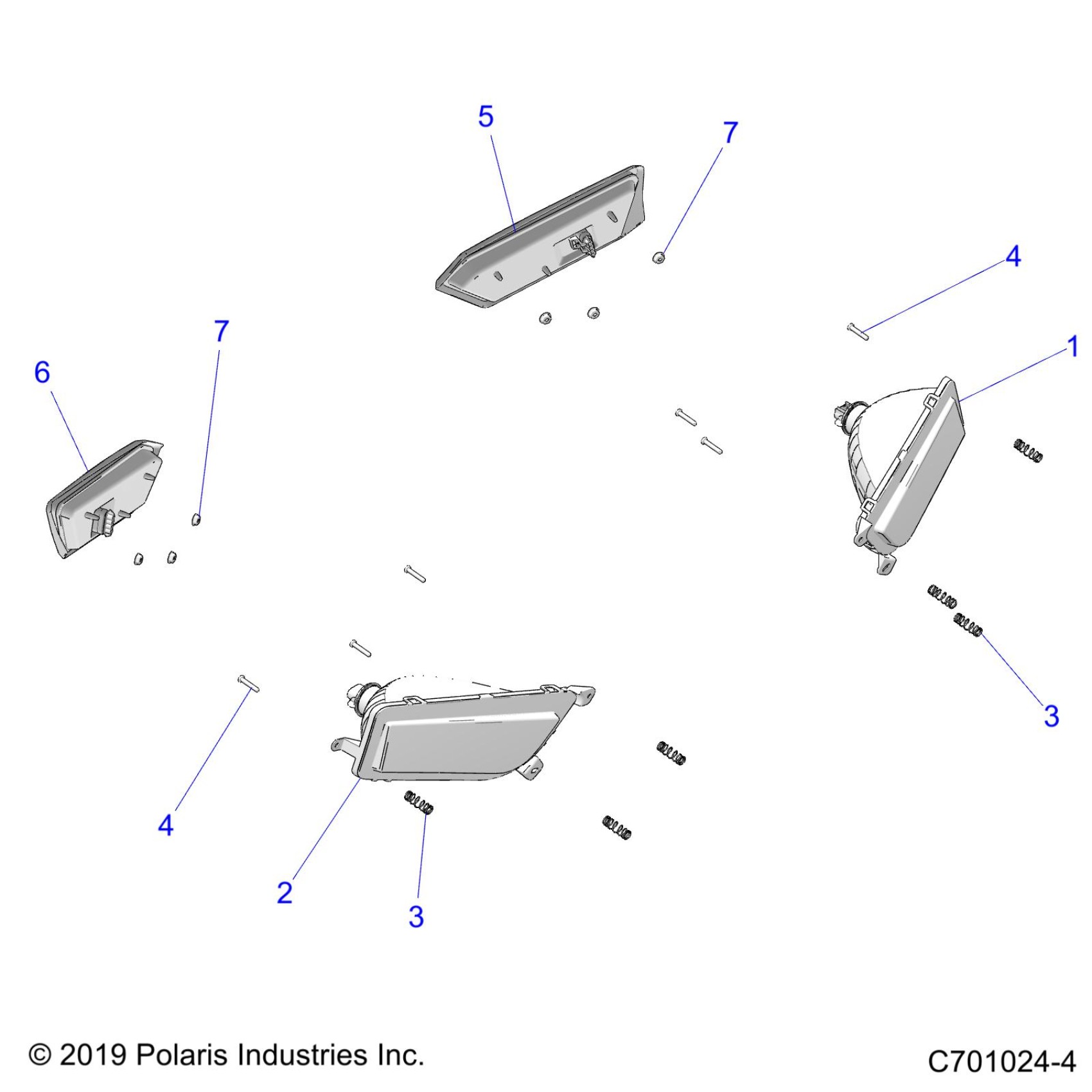 5

7

4

7

1

6

3

4

2

3

© 2019 Polaris Industries Inc.

C701024-4