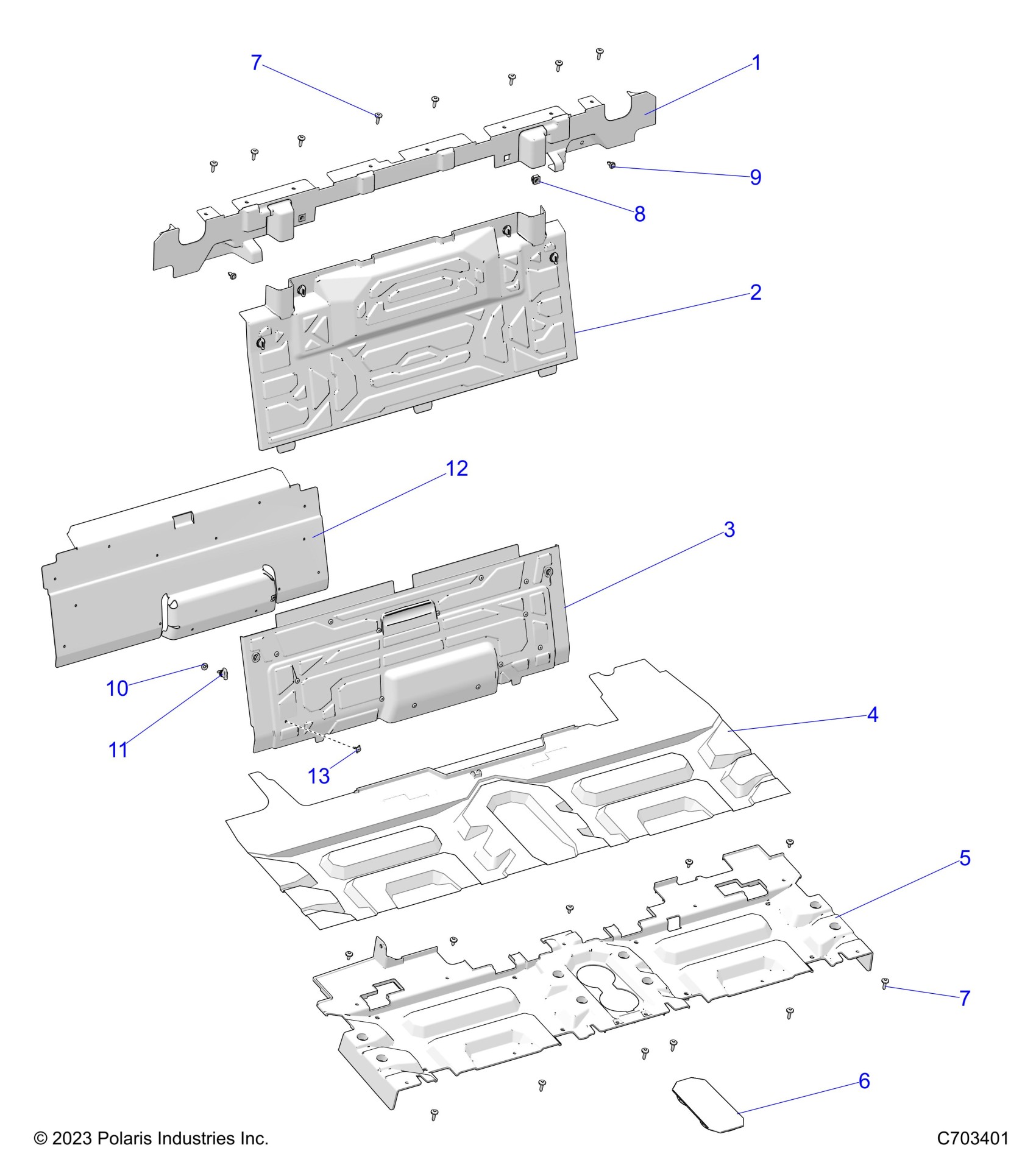 7
1
9
8
2
12
3
10
11
13
4
5
7
6
© 2023 Polaris Industries Inc.
C703401