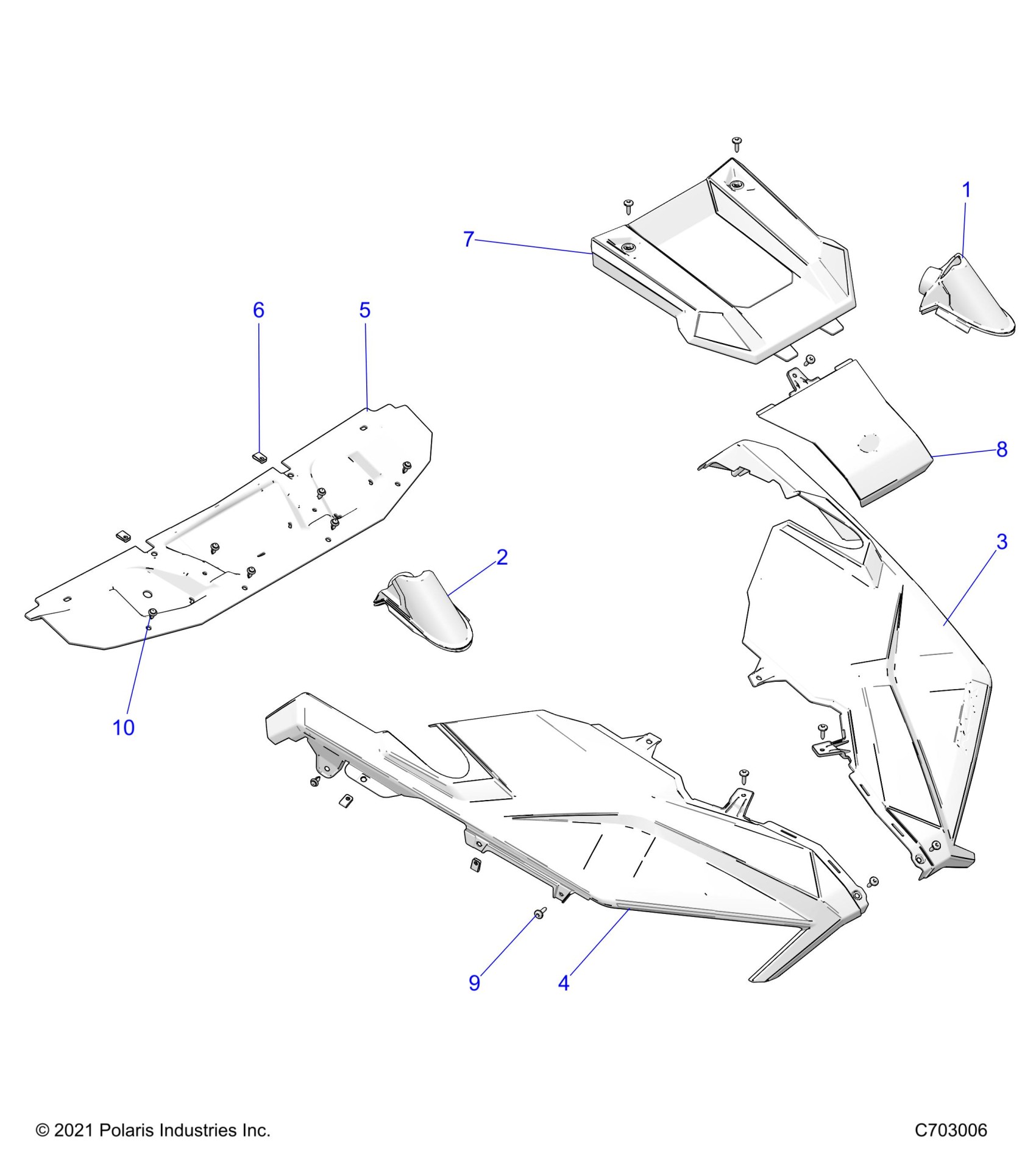 1
7
6
5
8
3
2
10
9
4
© 2021 Polaris Industries Inc.
C703006