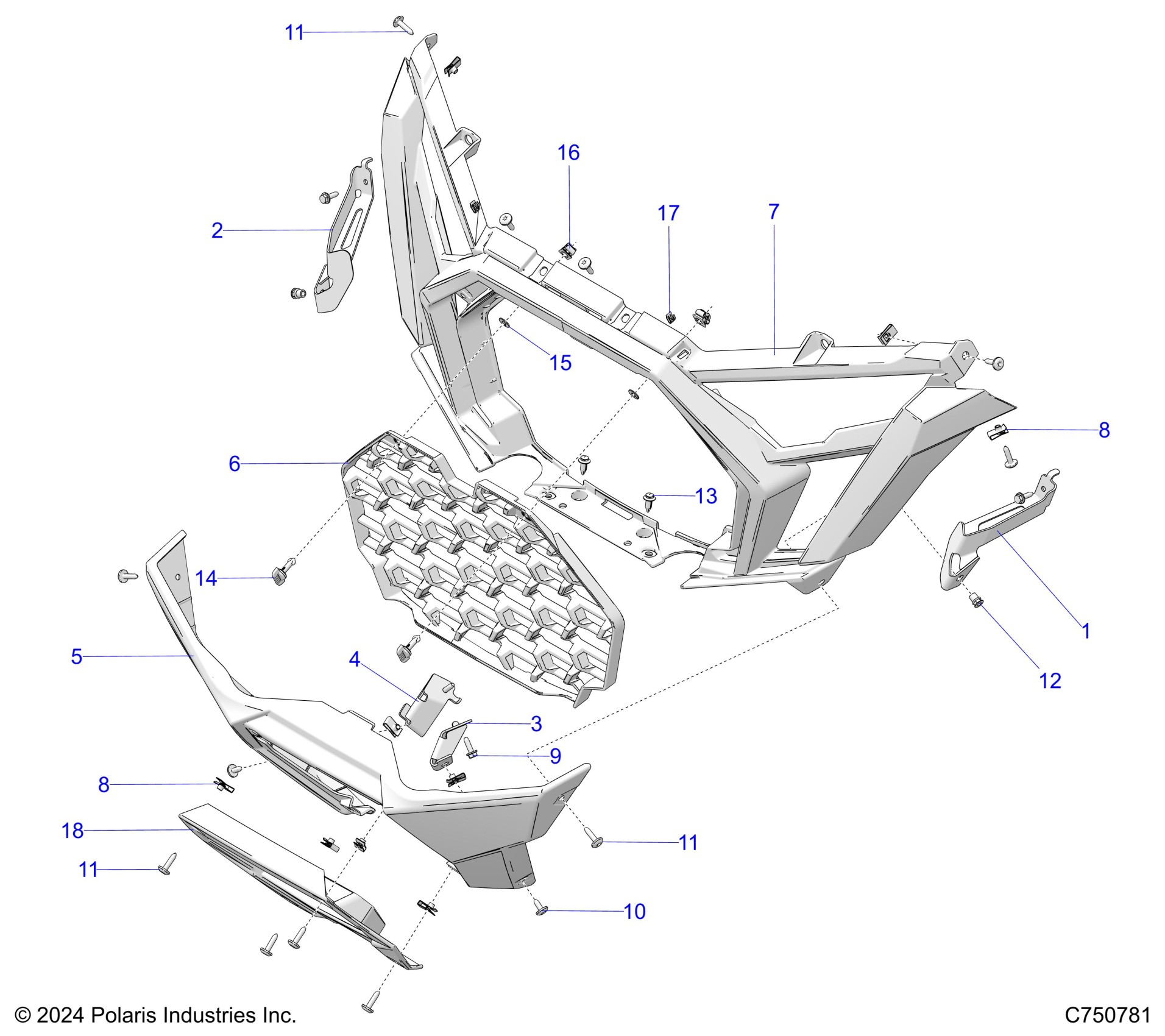 11
16
17
7
2
15
8
6
13
14
1
12
5
4
3
9
8
18
11
11
10
© 2024 Polaris Industries Inc.
C750781