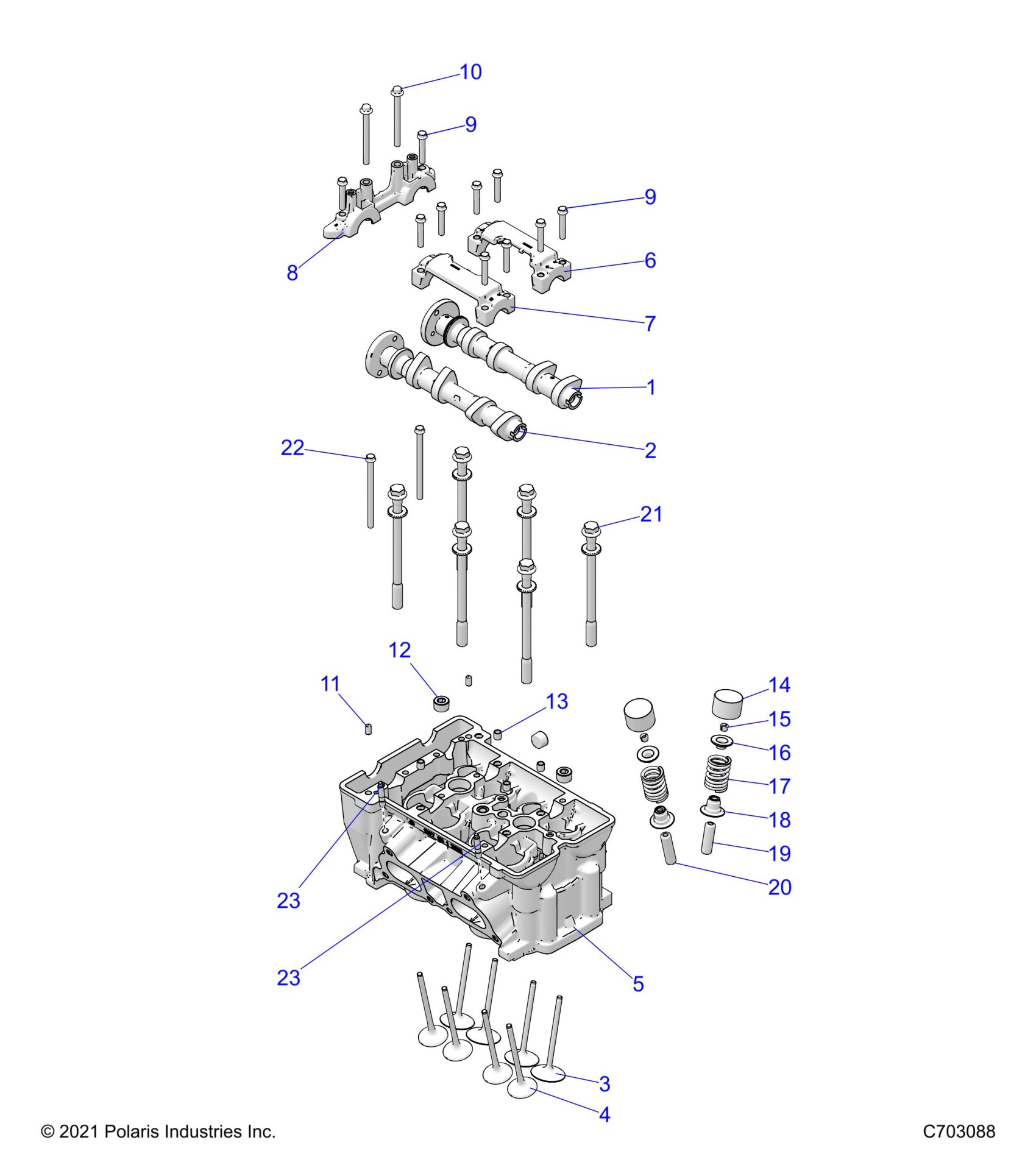 10
9
9
8
6
7
1
2
22
21
12
11
13
14
15
16
17
18
19
20
23
23
5
3
4

© 2021 Polaris Industries Inc.
C703088