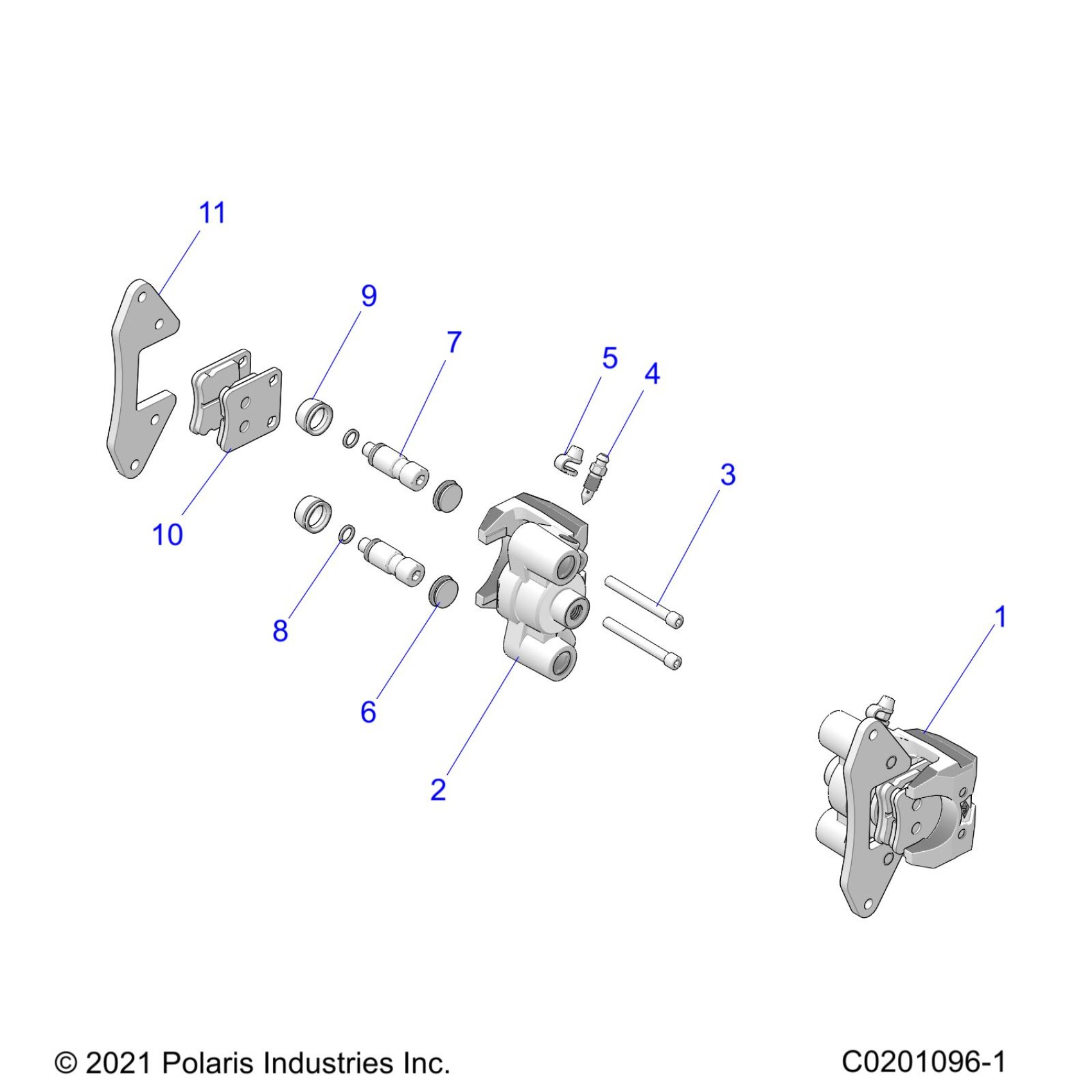 11
9
7
5
4
3
10
8
6
2
1

© 2021 Polaris Industries Inc.

C0201096-1