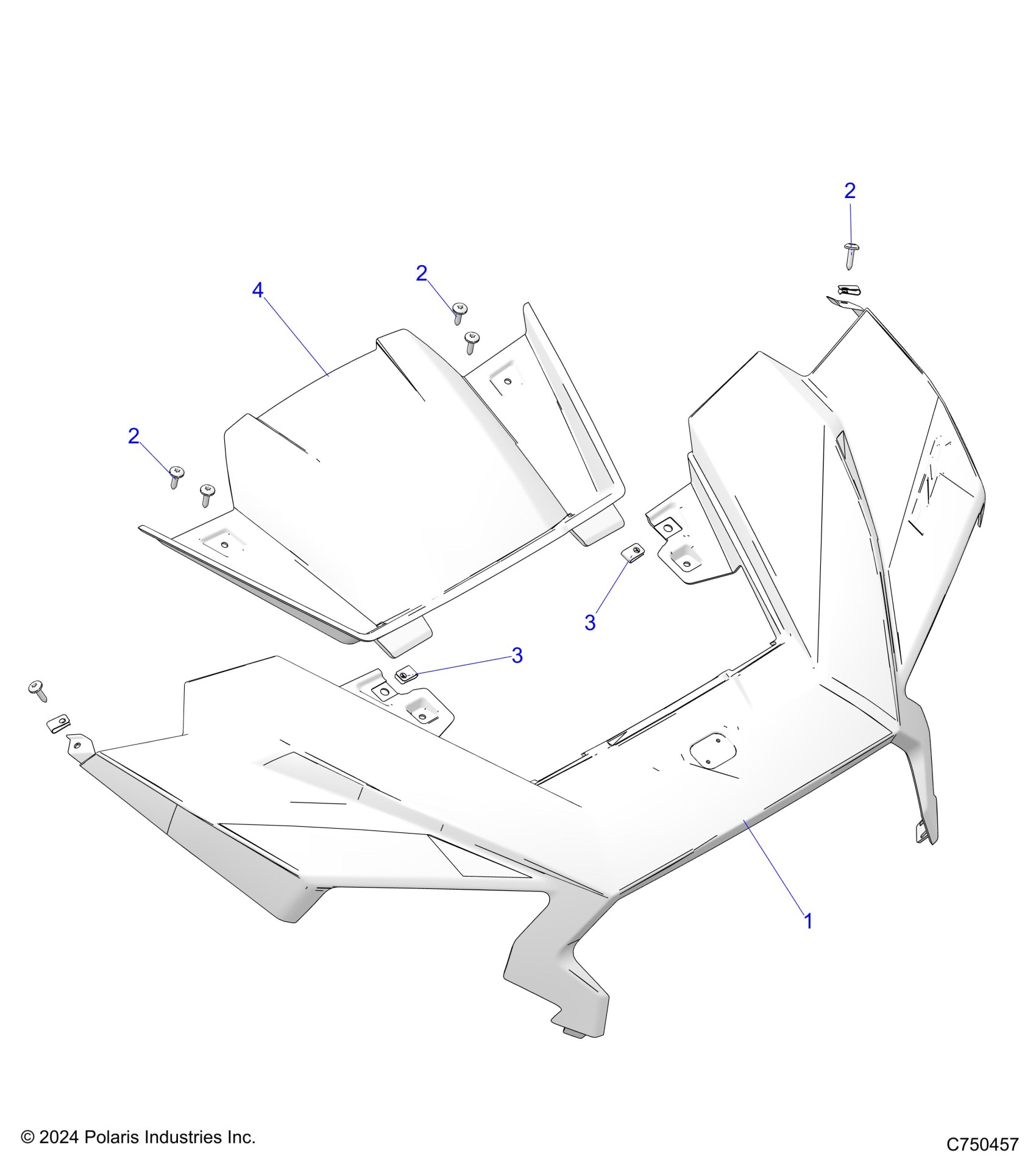 2

2

4

2

3

3

1

© 2024 Polaris Industries Inc.

C750457