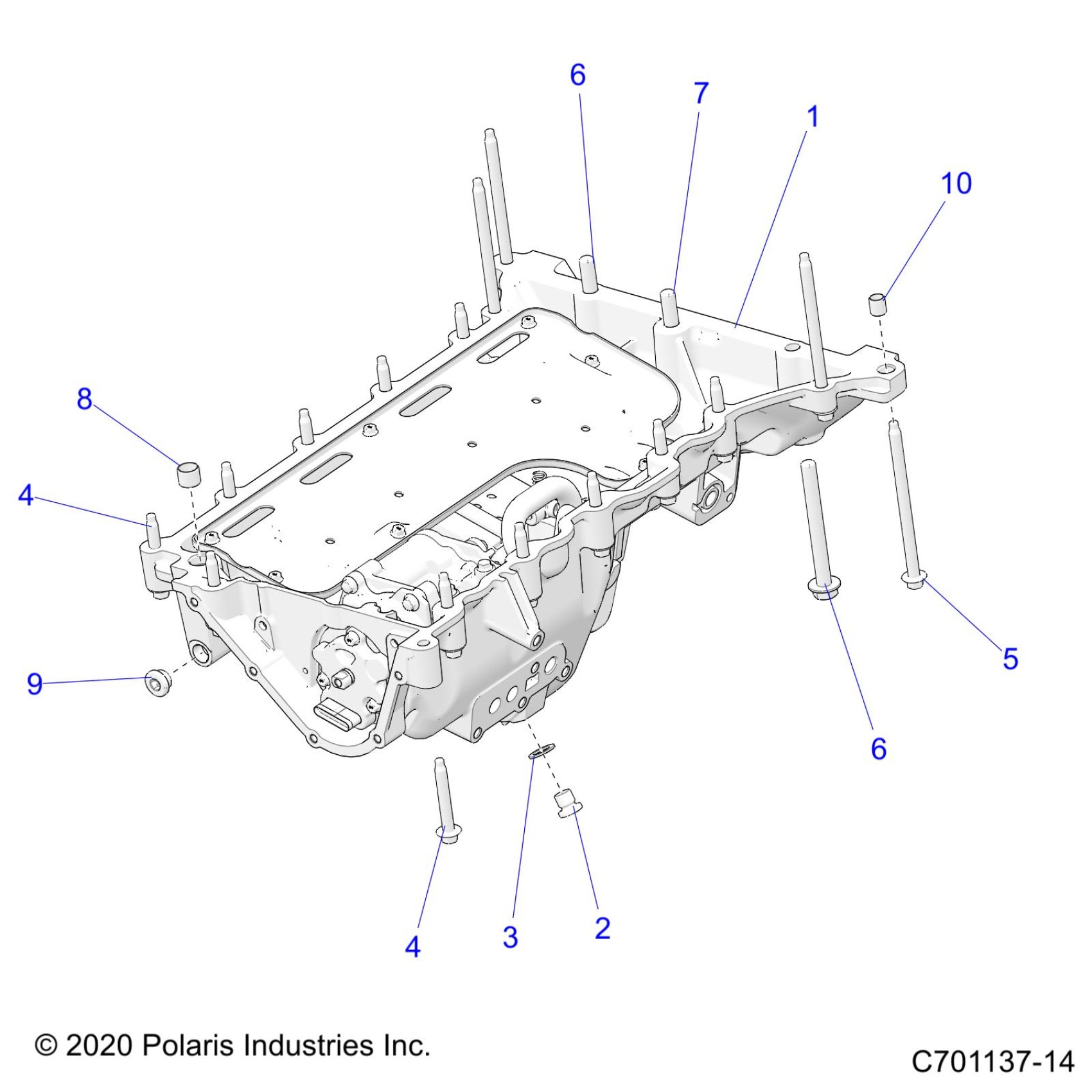 6
7
1
10
8
4
9
5
6
4
3
2

© 2020 Polaris Industries Inc.

C701137-14