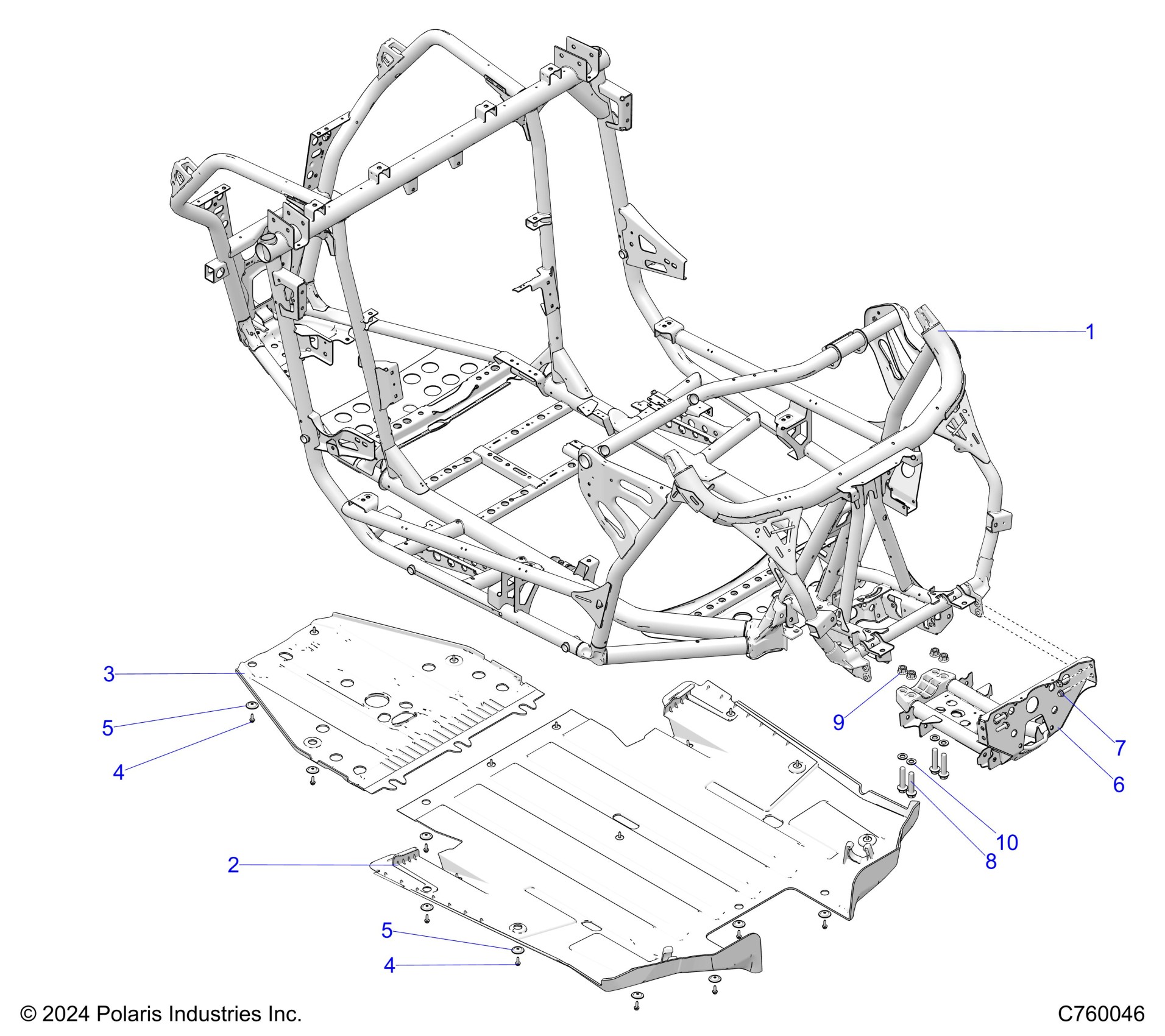 1

3

5

4

9

7

6

10

8

2

5

4

© 2024 Polaris Industries Inc.

C760046