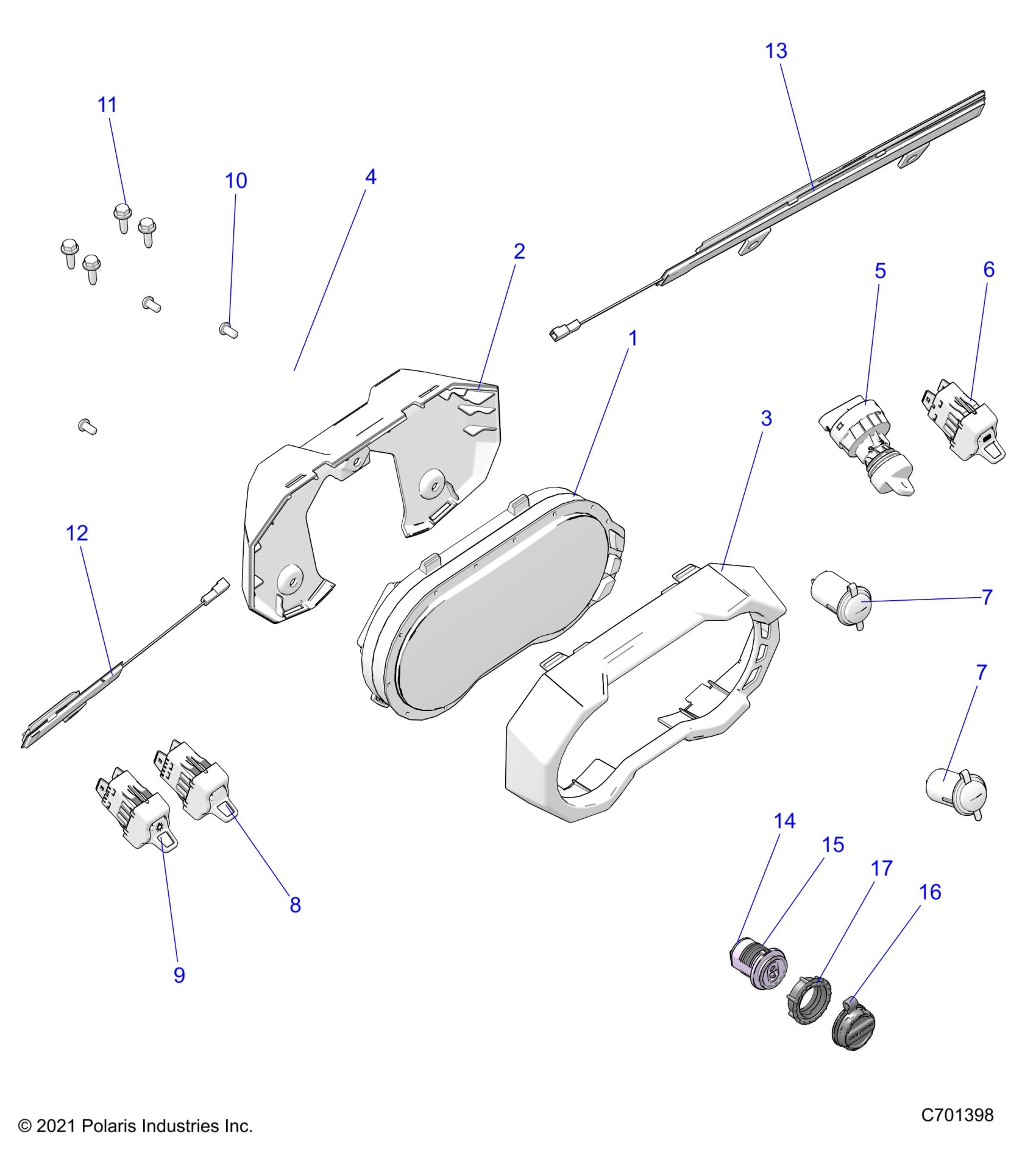 13

11

10

4

2

5

6

1

3

12

7

7

14

15

17

16

8

9

© 2021 Polaris Industries Inc.

C701398