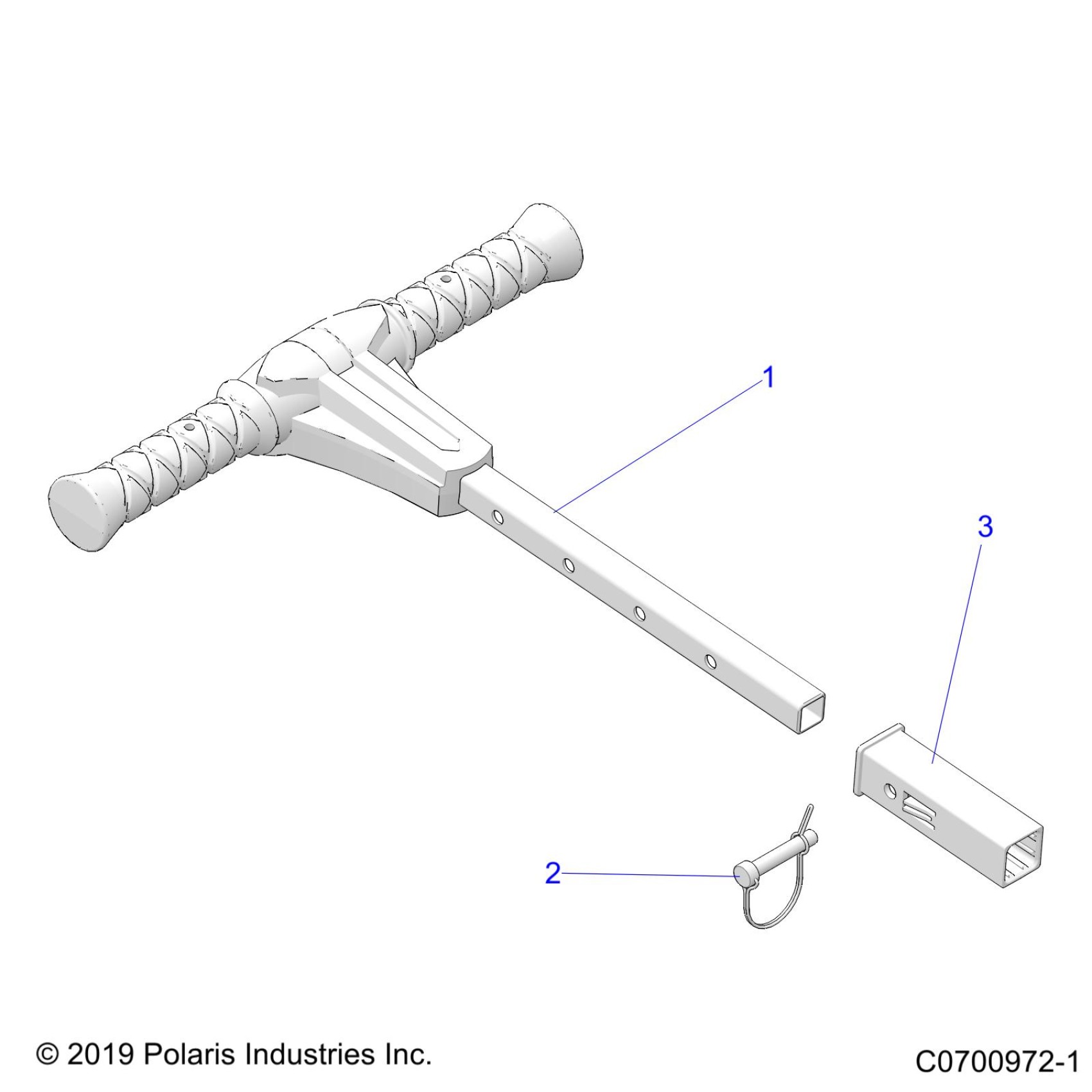 1
3
2
© 2019 Polaris Industries Inc.
C0700972-1