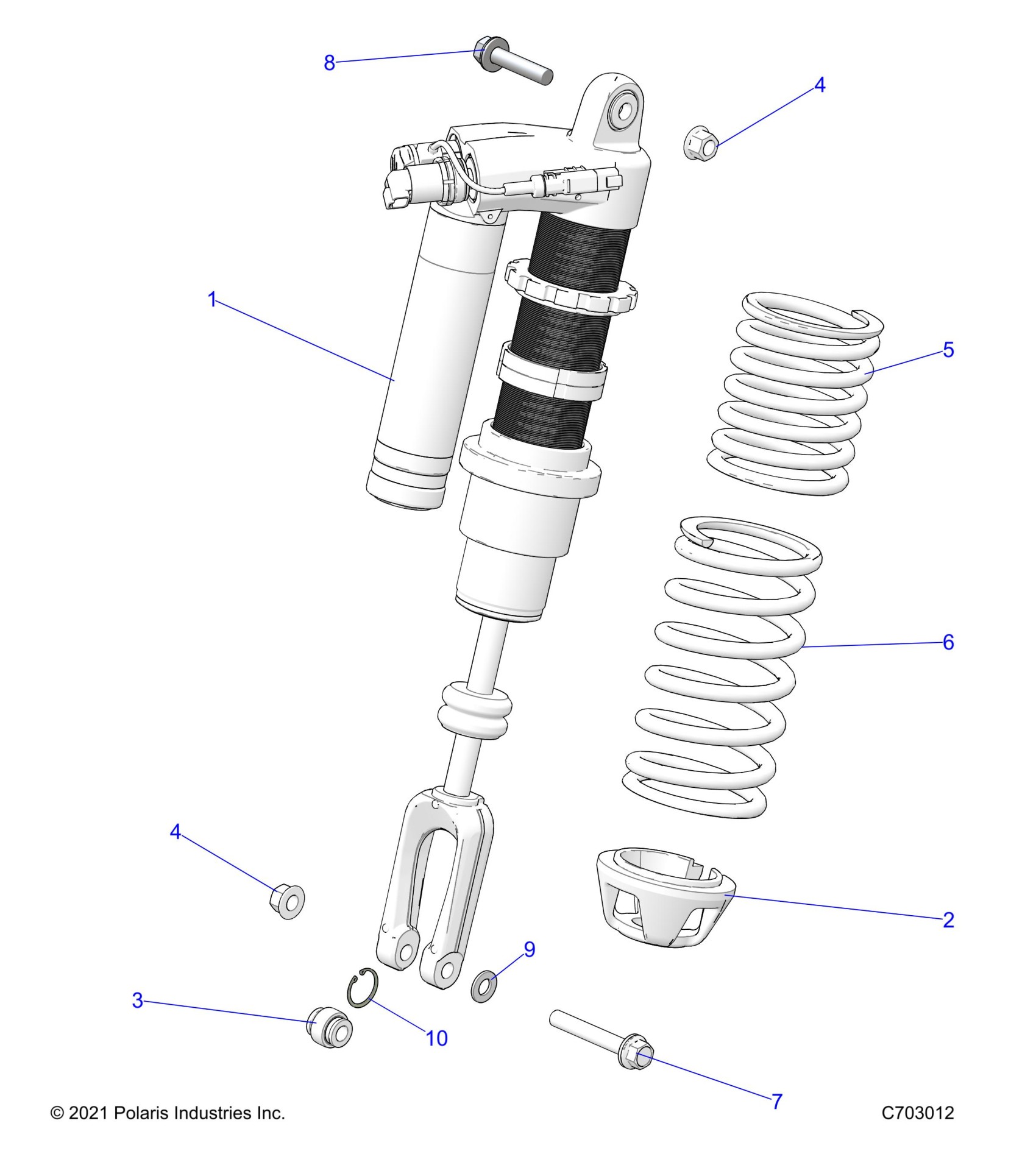 8

4

1

5

6

4

2

9

3

10

7

© 2021 Polaris Industries Inc.

C703012