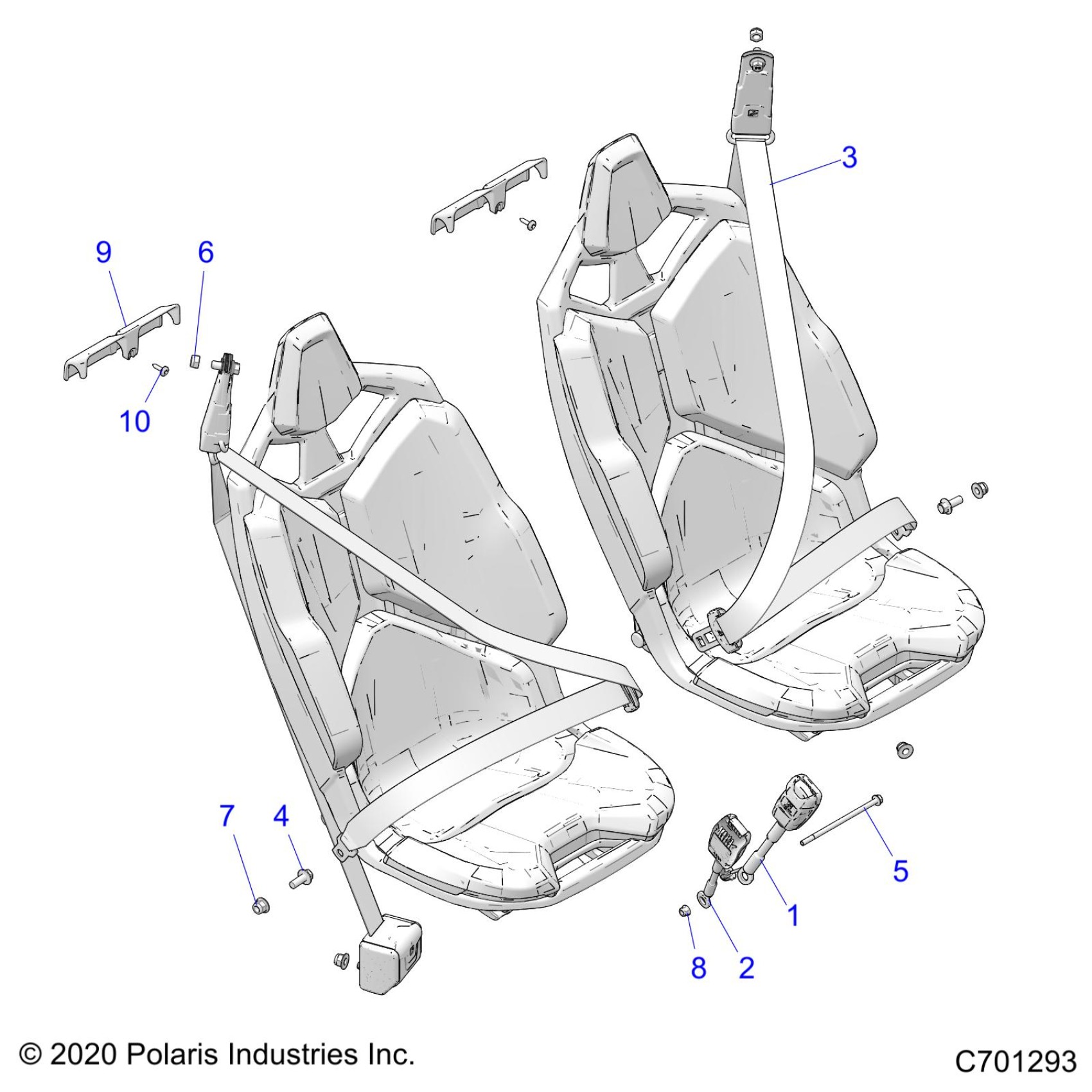 3

9

6

10

7

4

5

1

8

2

© 2020 Polaris Industries Inc.

C701293