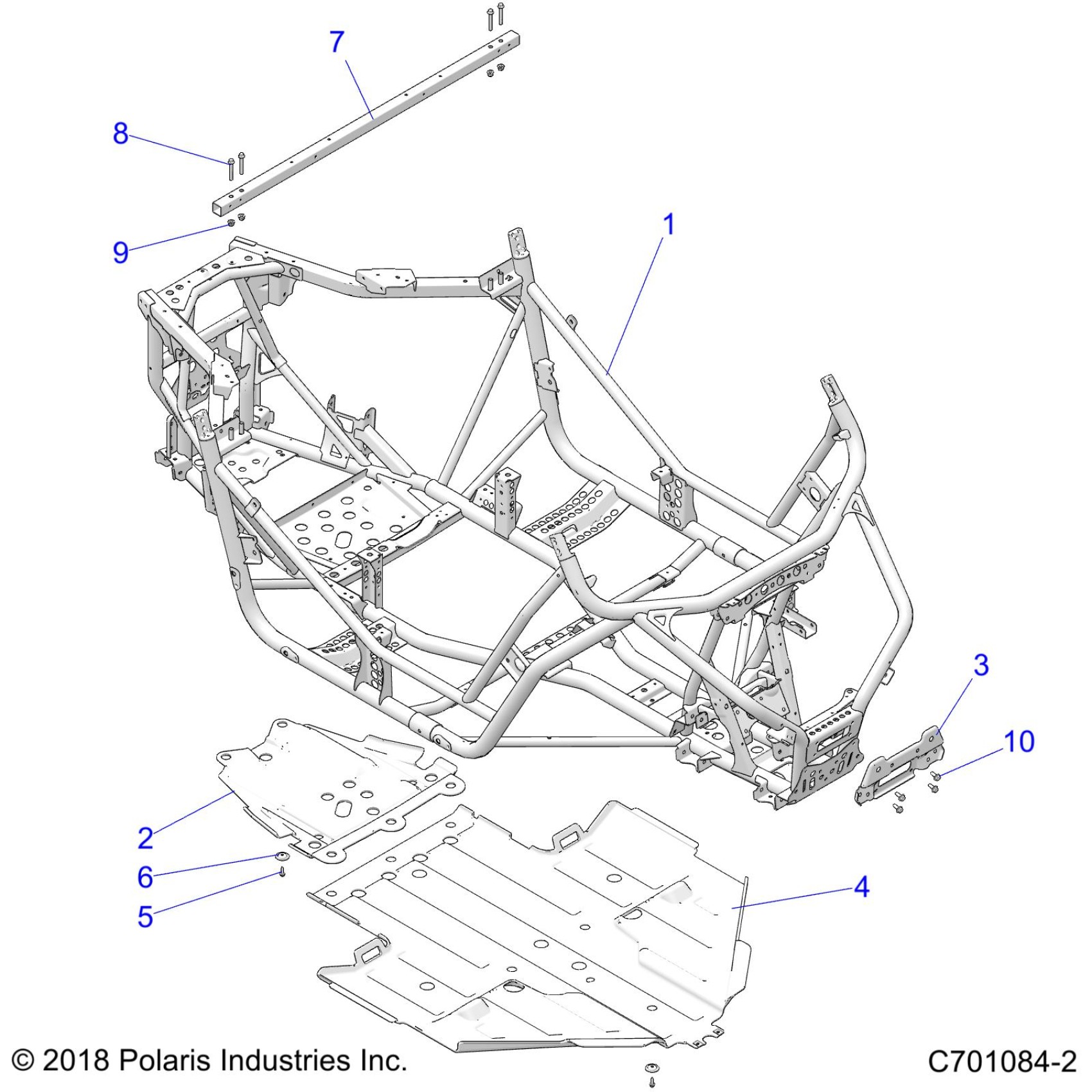 7
8
9
1
3
10
2
6
5
4
© 2018 Polaris Industries Inc.
C701084-2