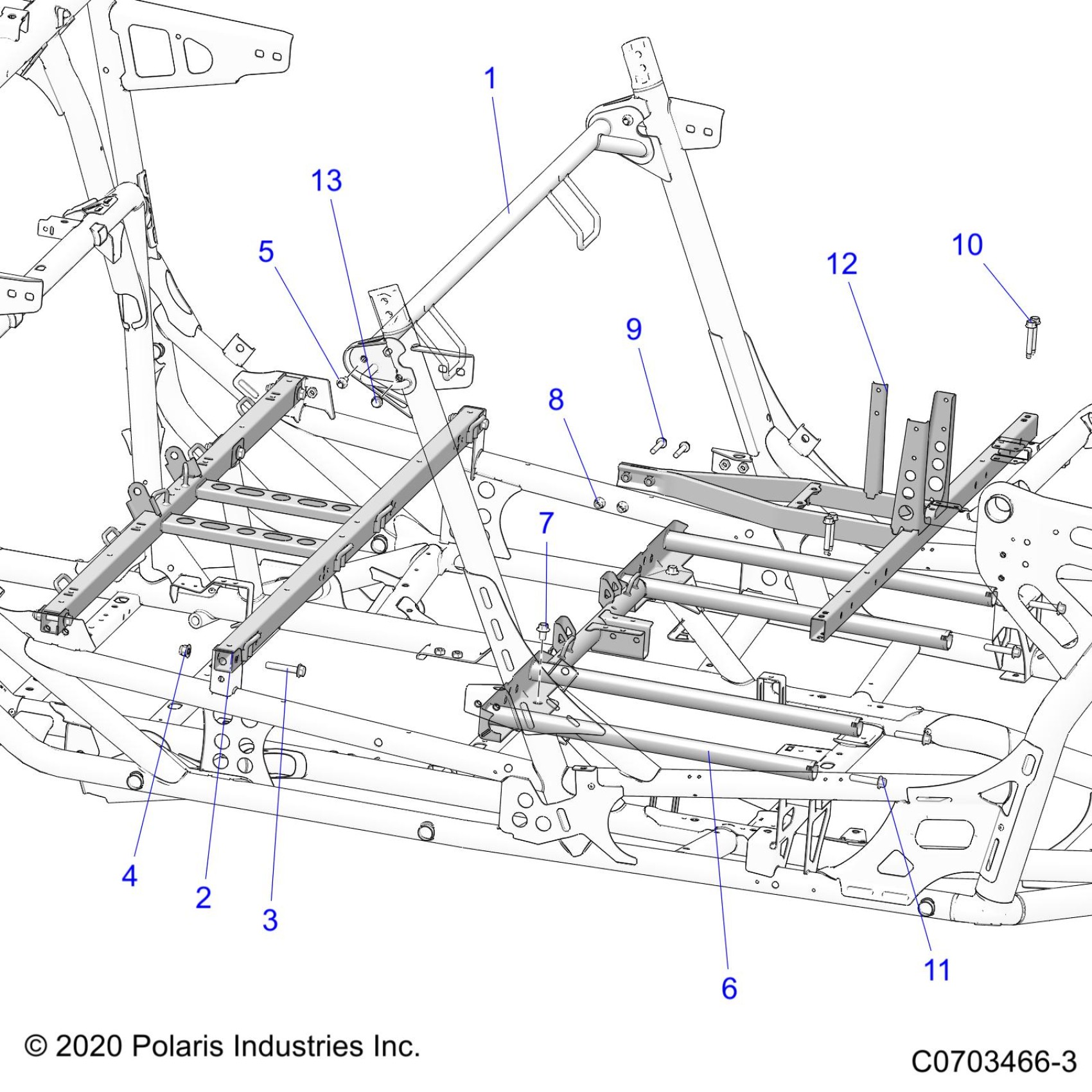 1
13
5
10
12
9
8
7
4
2
3
6
11
© 2020 Polaris Industries Inc.
C0703466-3