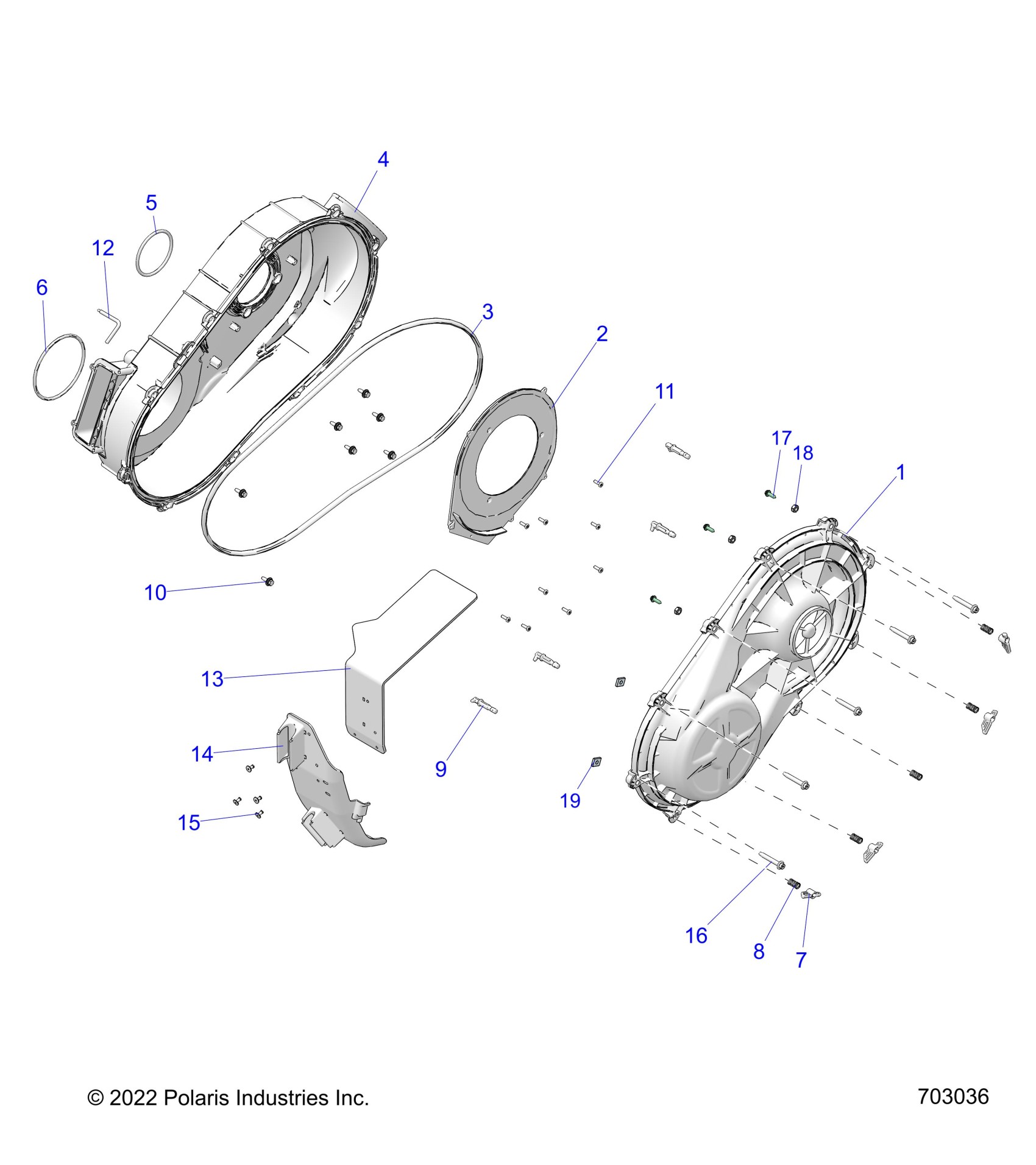 4
5
12
6
3
2
11
17
18
1
10
13
14
9
19
15
16
8
7

© 2022 Polaris Industries Inc.

703036