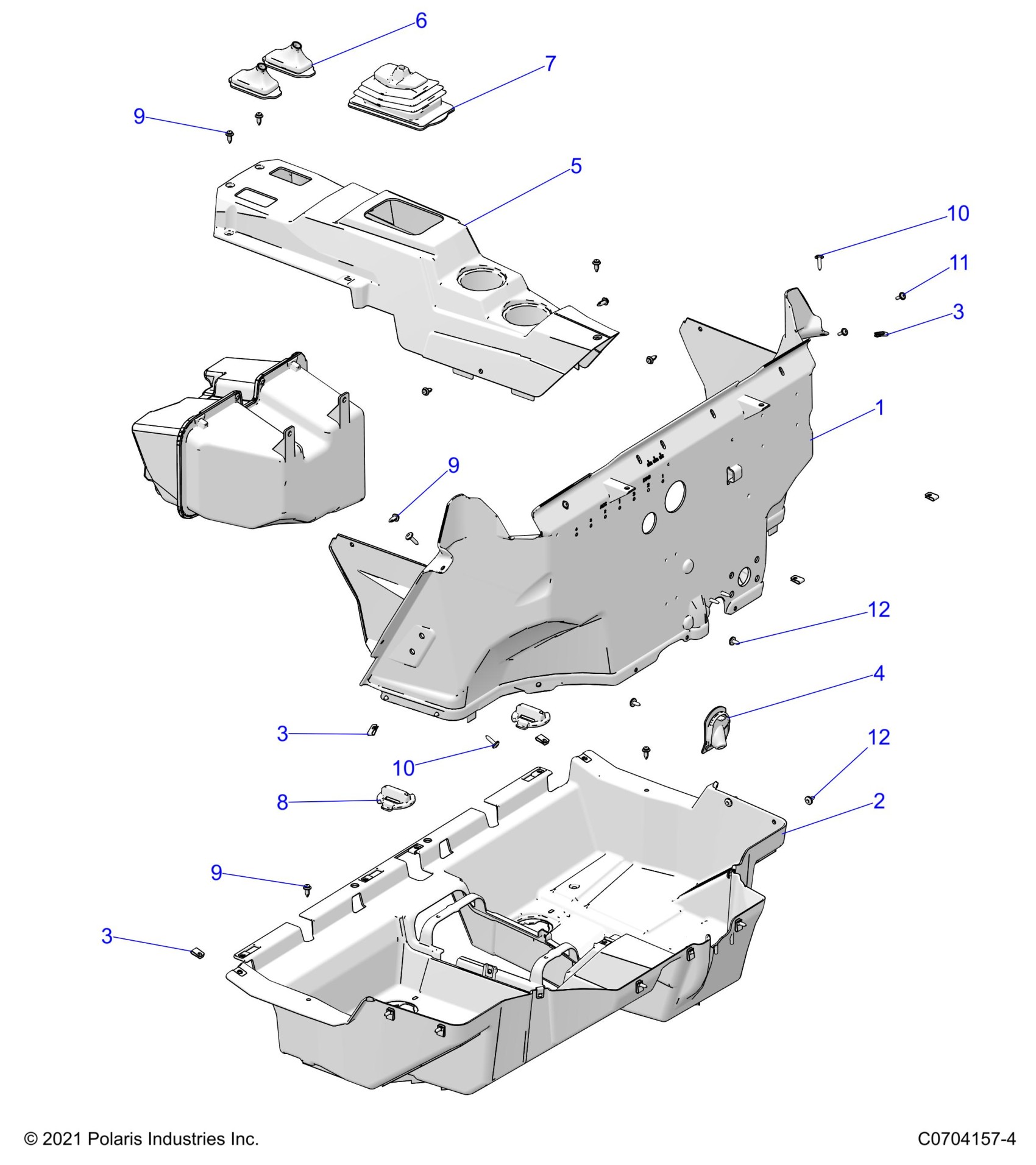 6
7
9
5
10
11
3
1
9
12
4
3
10
12
8
2
9
3

© 2021 Polaris Industries Inc.
C0704157-4