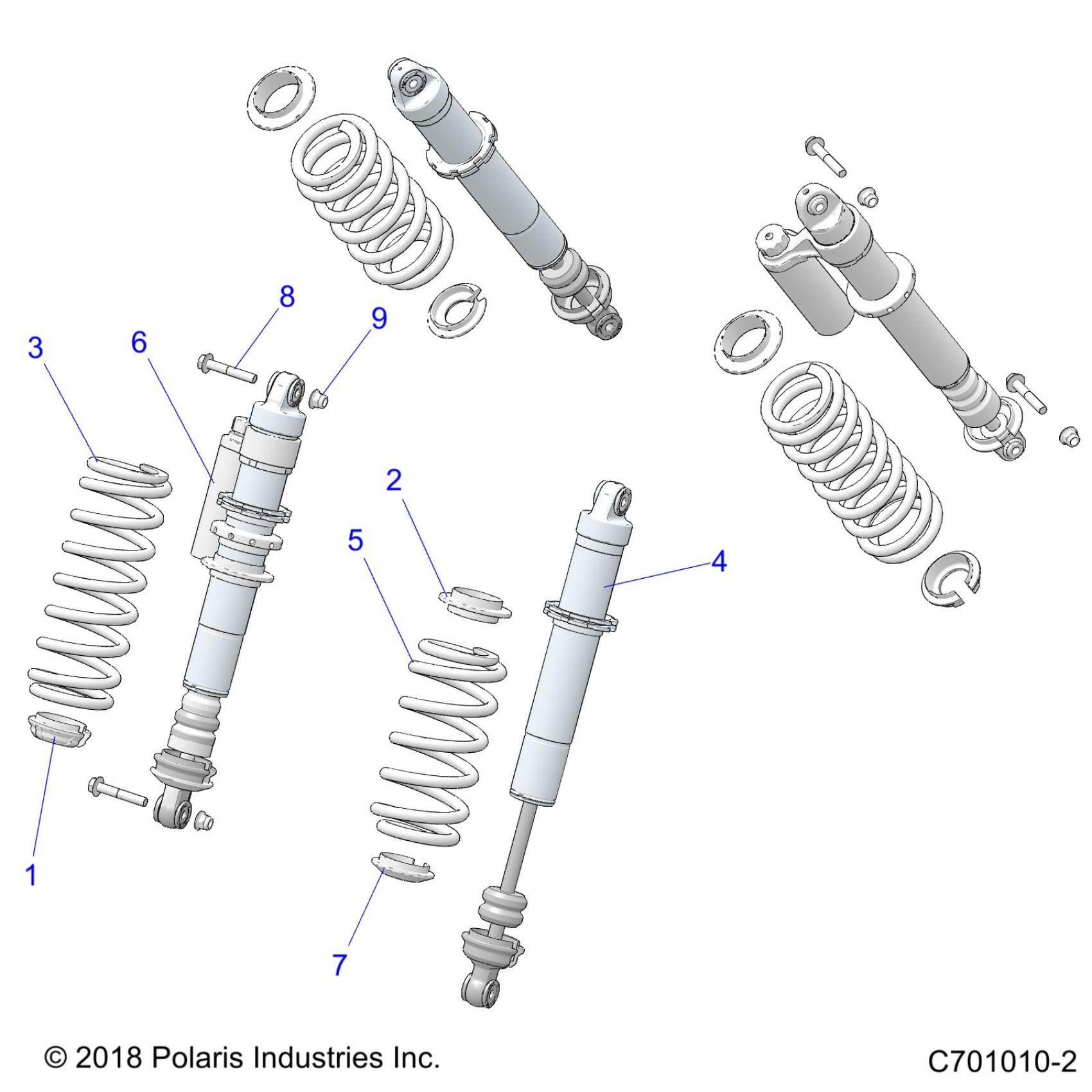 8
9
3
6
2
5
4
1
7
© 2018 Polaris Industries Inc.
C701010-2