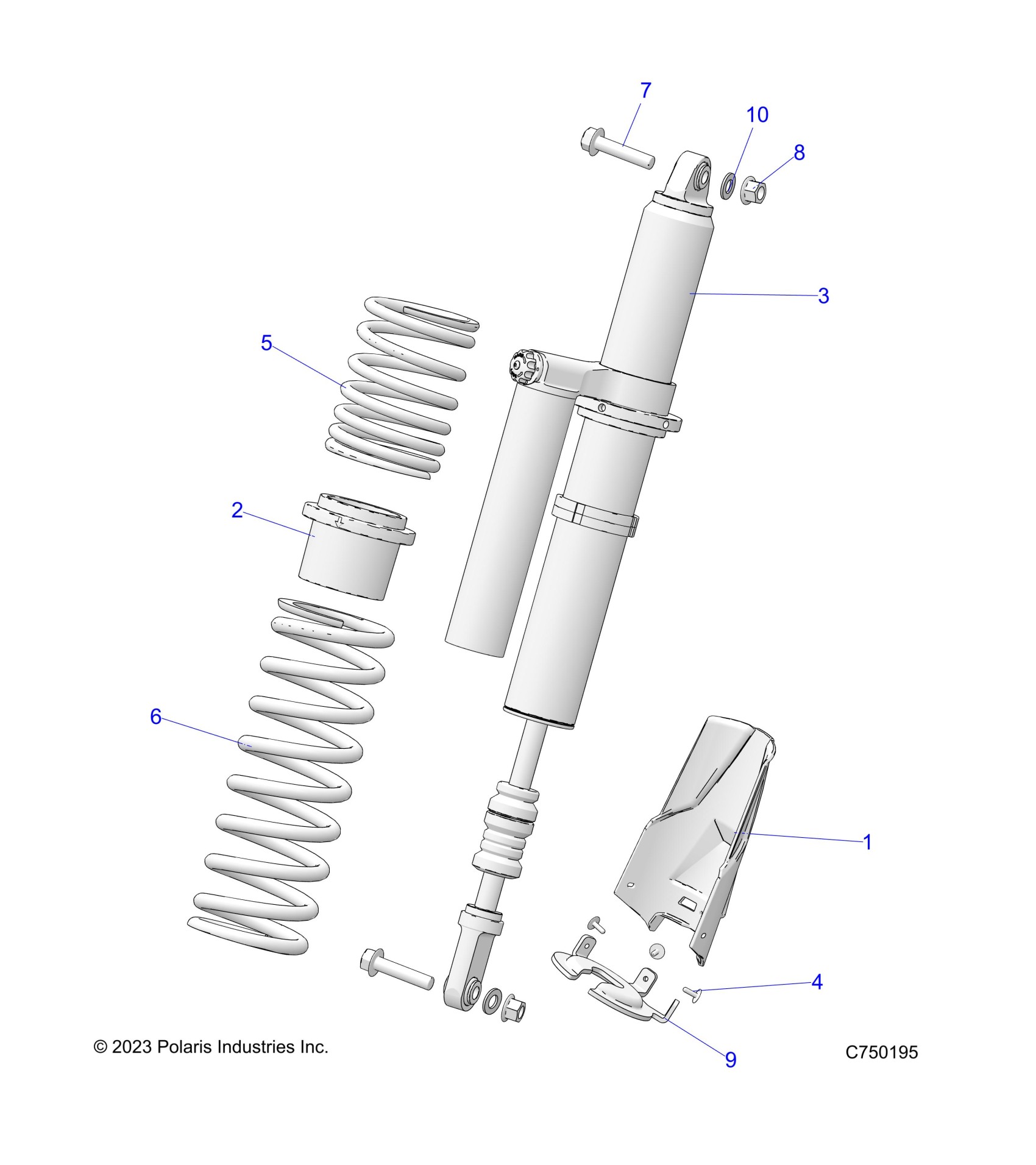 7

10

8

3

5

2

6

1

4

9

© 2023 Polaris Industries Inc.

C750195